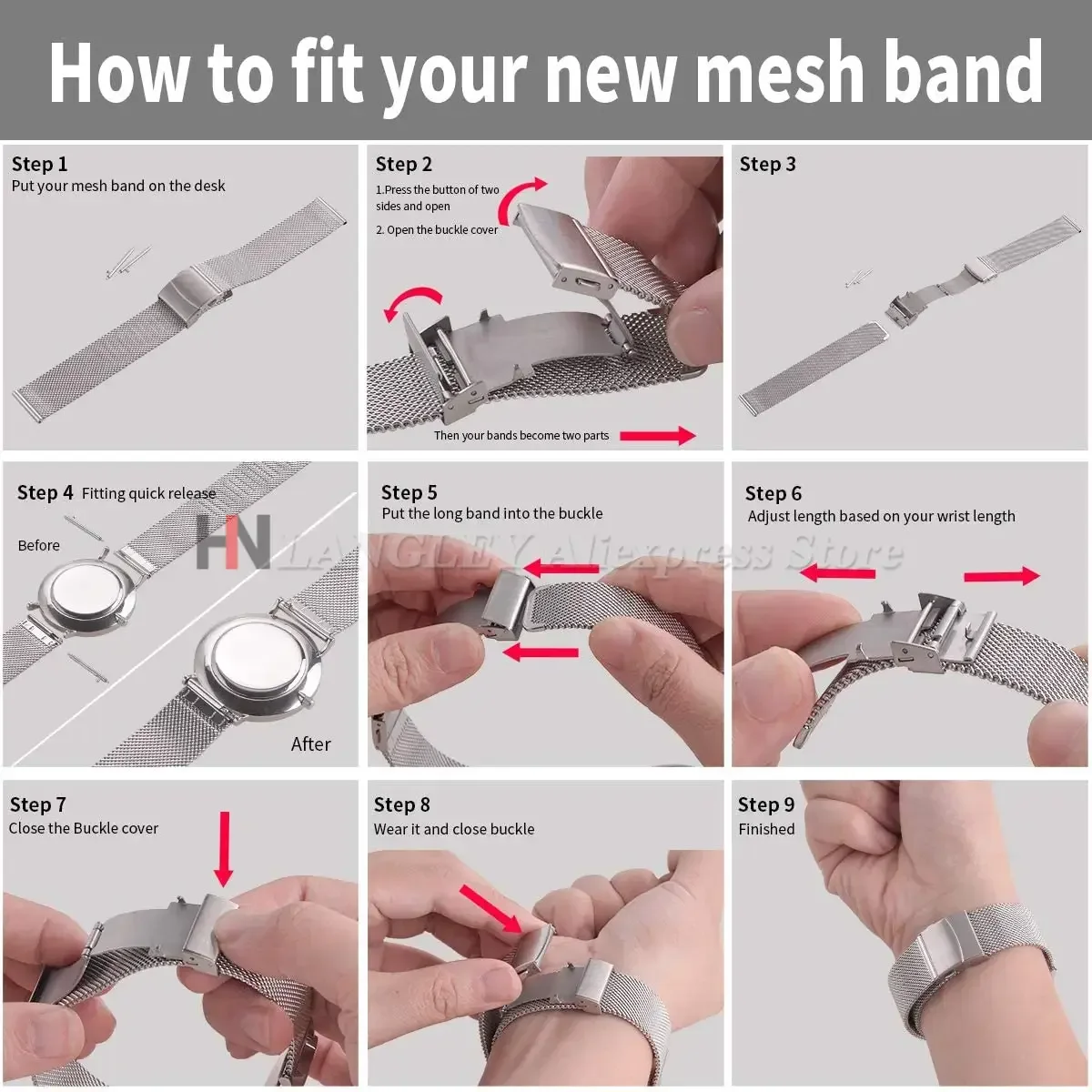 How to fit your new mesh band

Step 1
Put your mesh band on the desk

Step 2
1.Press the button of two sides and open
2. Open the buckle cover
Then your bands become two parts

Step 3

Step 4 Fitting quick release
Before
After

HN LANGLEY Aliexpress Store

Step 5
Put the long band into the buckle

Step 6
Adjust length based on your wrist length

Step 7
Close the Buckle cover

Step 8
Wear it and close buckle

Step 9
Finished