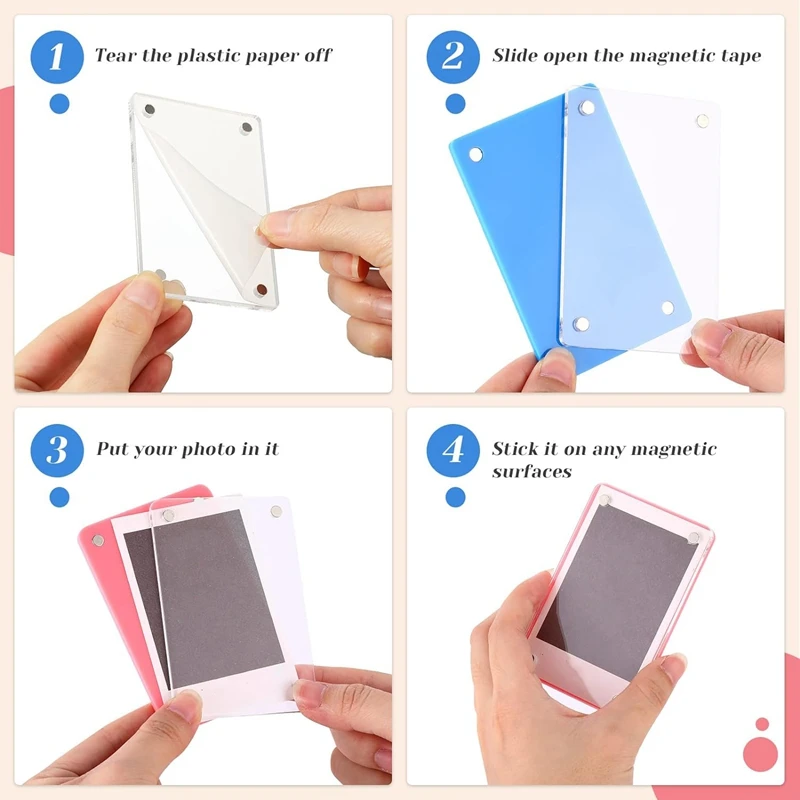 1 Tear the plastic paper off

2 Slide open the magnetic tape

3 Put your photo in it

4 Stick it on any magnetic surfaces