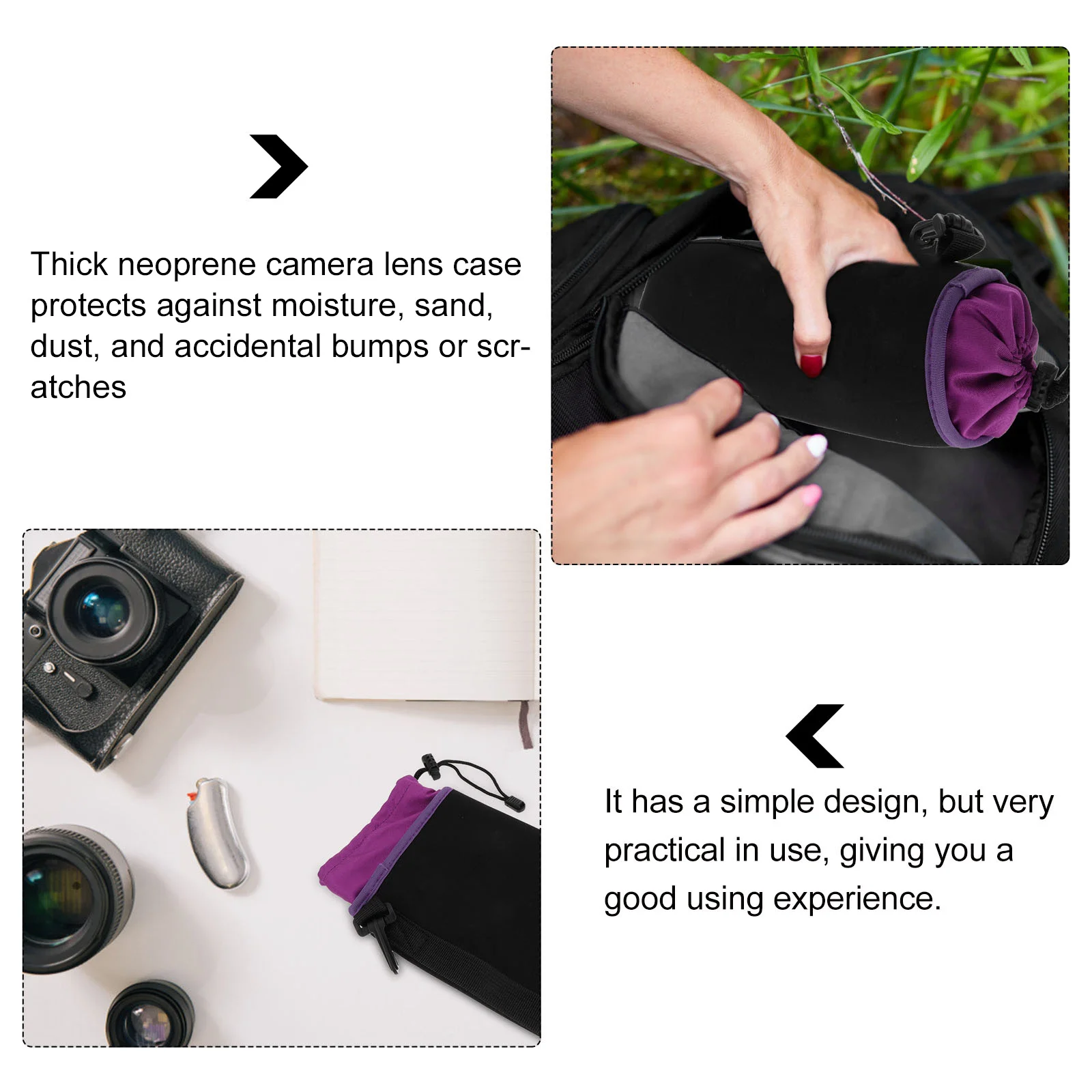 Thick neoprene camera lens case protects against moisture, sand, dust, and accidental bumps or scratches

It has a simple design, but very practical in use, giving you a good using experience.