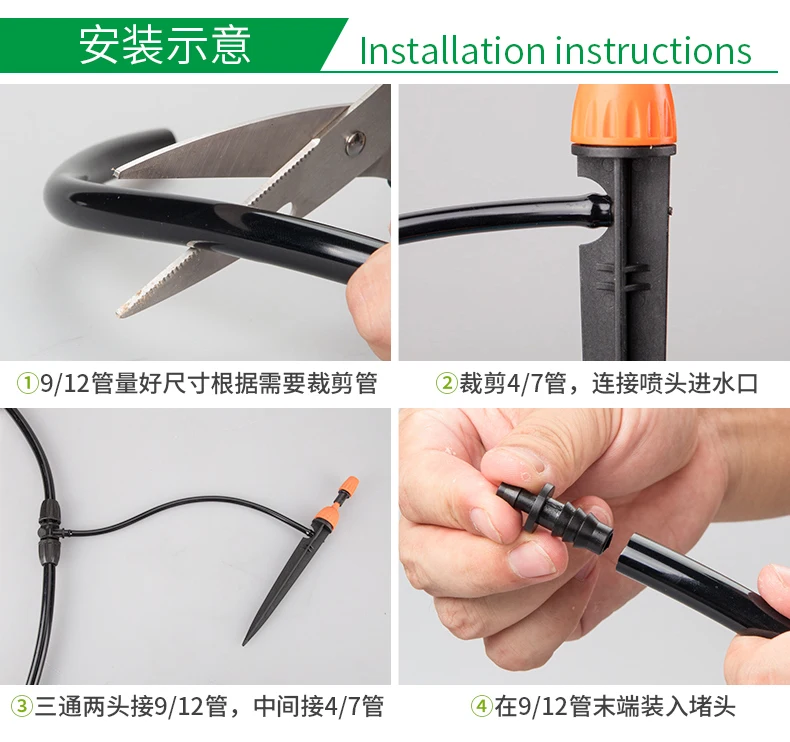 安装示意 Installation instructions

①9/12管量好尺寸根据需要裁剪管

②裁剪4/7管，连接喷头进水口

③三通两头接9/12管，中间接4/7管

④在9/12管末端装入堵头