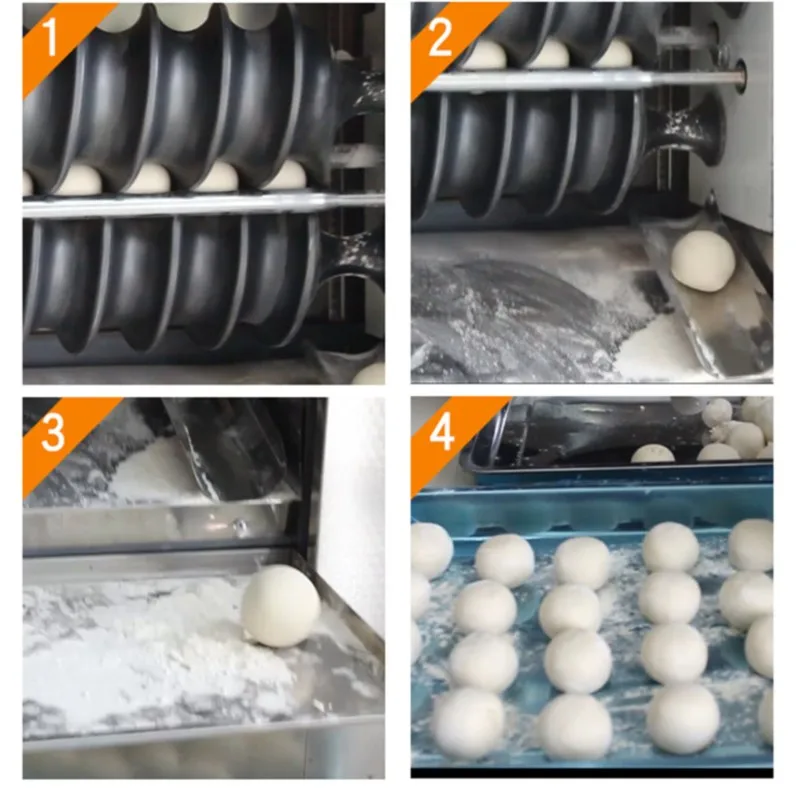 1

2

3

4