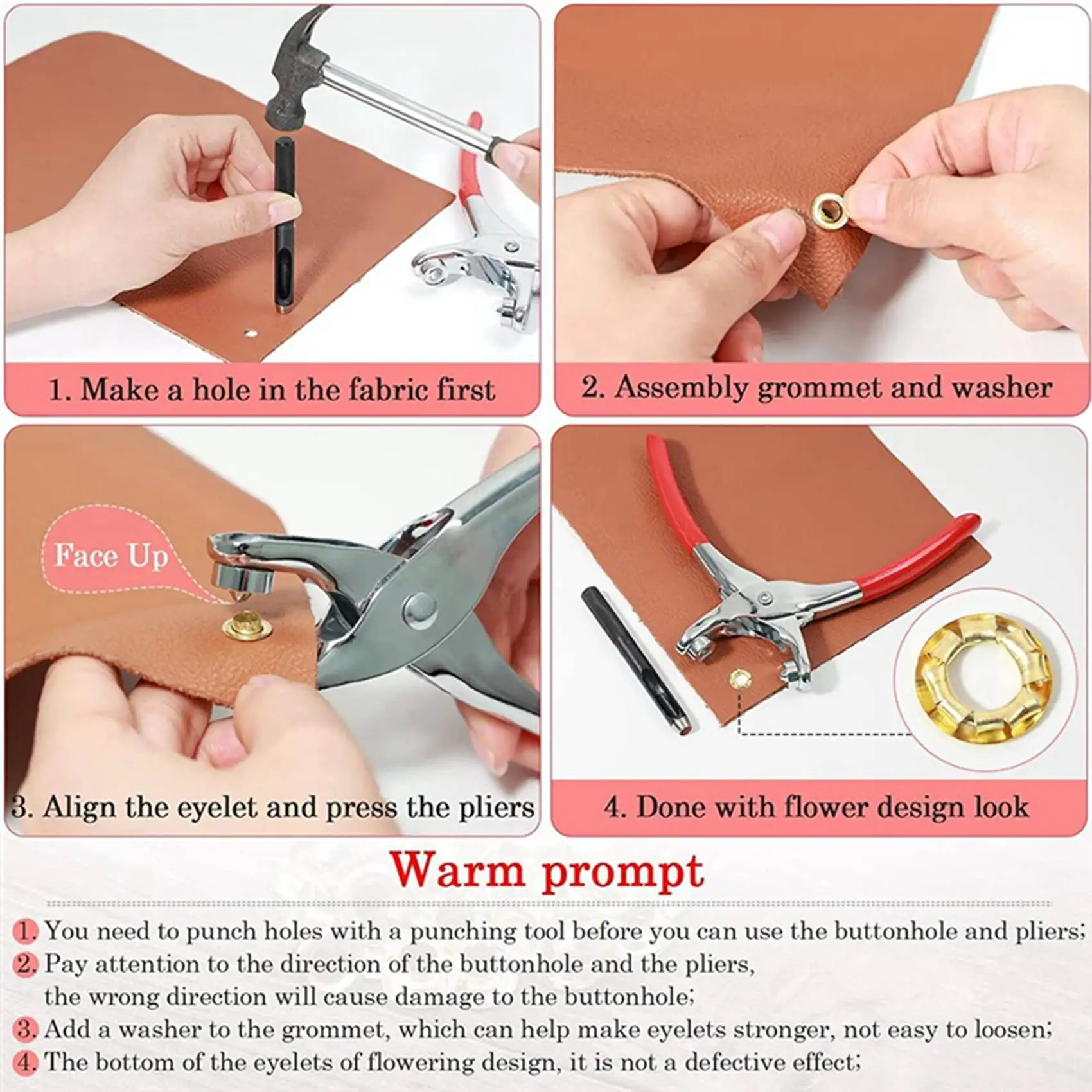 1. Make a hole in the fabric first

2. Assembly grommet and washer

Face Up

3. Align the eyelet and press the pliers

4. Done with flower design look

Warm prompt

1. You need to punch holes with a punching tool before you can use the buttonhole and pliers;

2. Pay attention to the direction of the buttonhole and the pliers, the wrong direction will cause damage to the buttonhole;

3. Add a washer to the grommet, which can help make eyelets stronger, not easy to loosen;

4. The bottom of the eyelets of flowering design, it is not a defective effect;