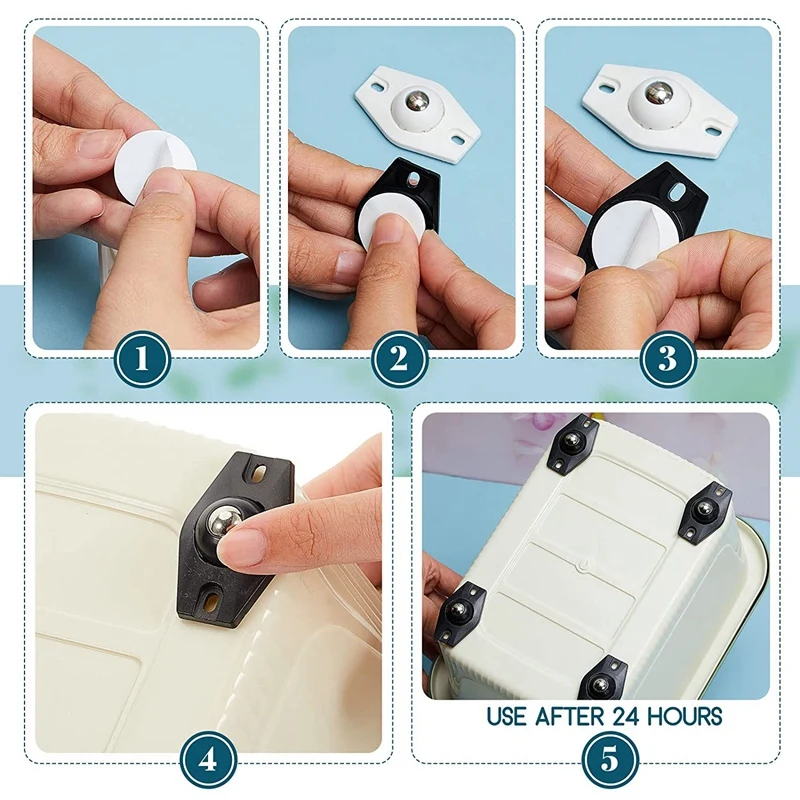 1

2

3

4

USE AFTER 24 HOURS

5