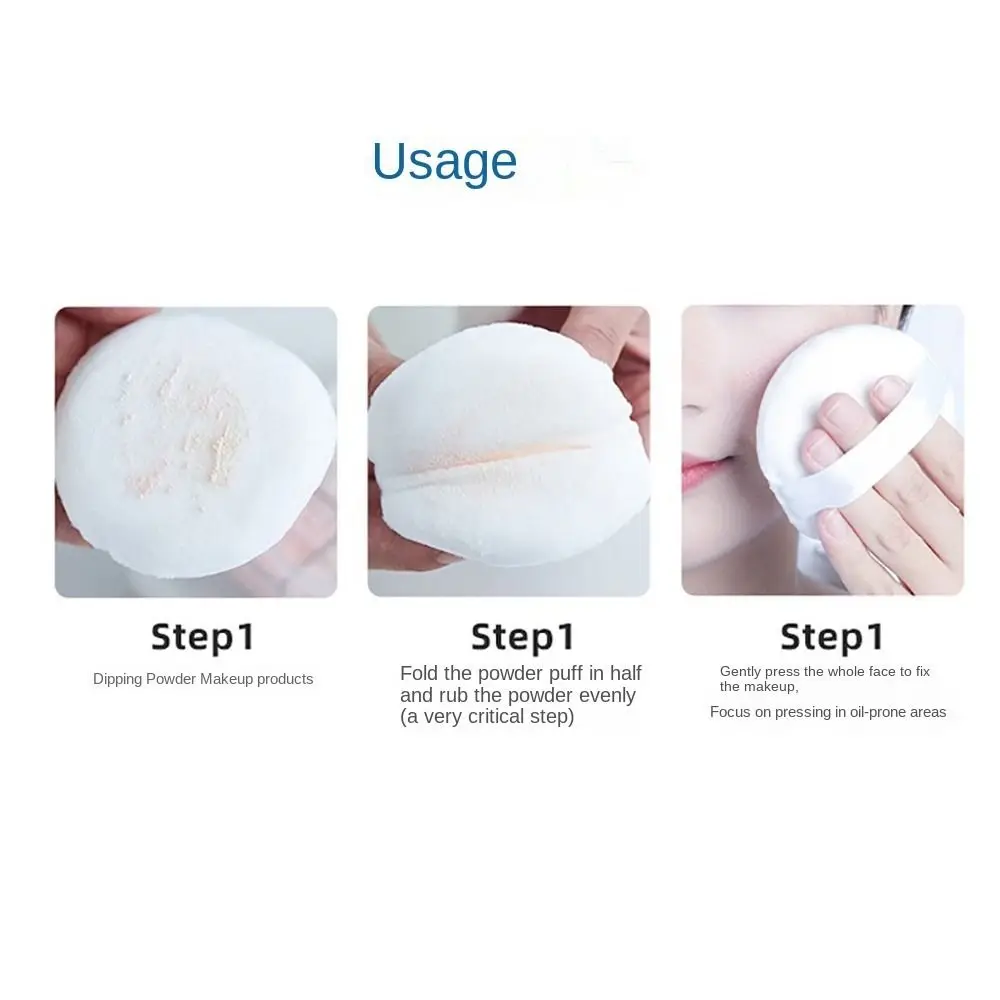 Usage

Step1

Dipping Powder Makeup products

Step1

Fold the powder puff in half and rub the powder evenly (a very critical step)

Step1

Gently press the whole face to fix the makeup,

Focus on pressing in oil-prone areas