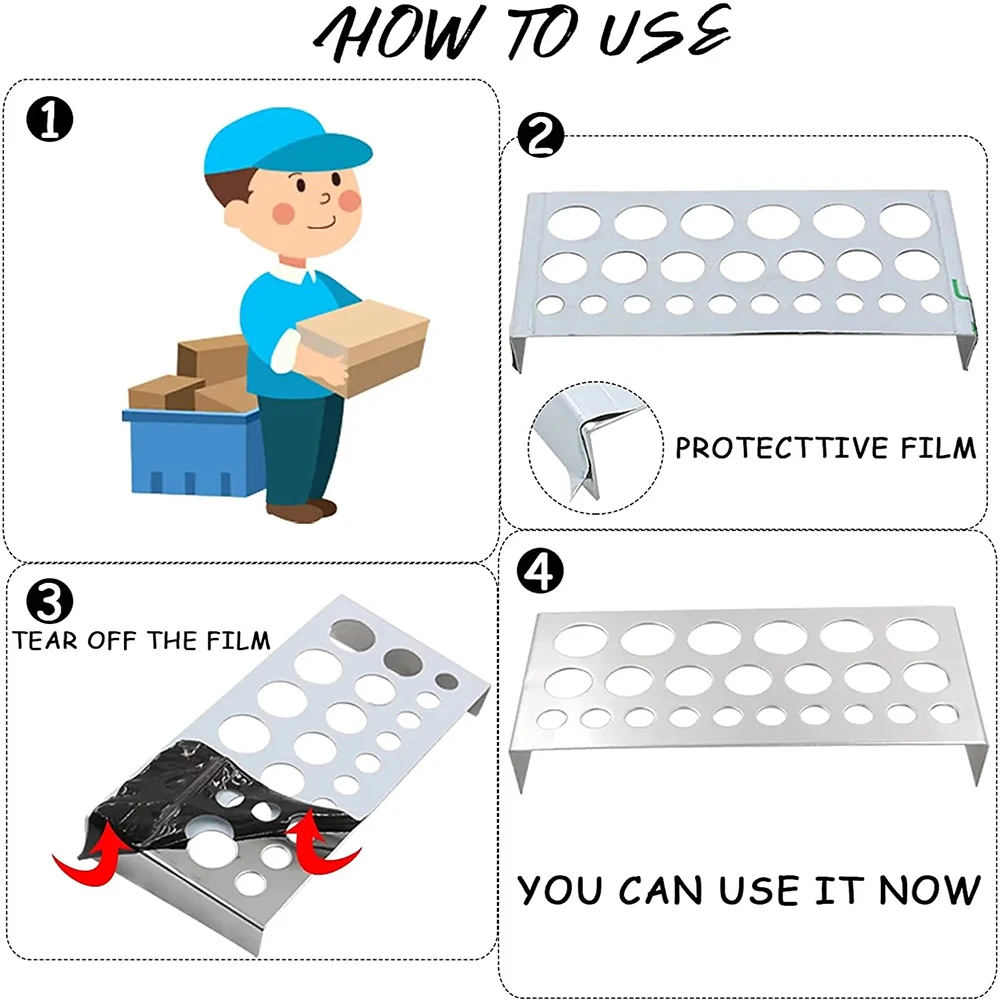 HOW TO USE

1

2

PROTECTTIVE FILM

3

TEAR OFF THE FILM

4

YOU CAN USE IT NOW