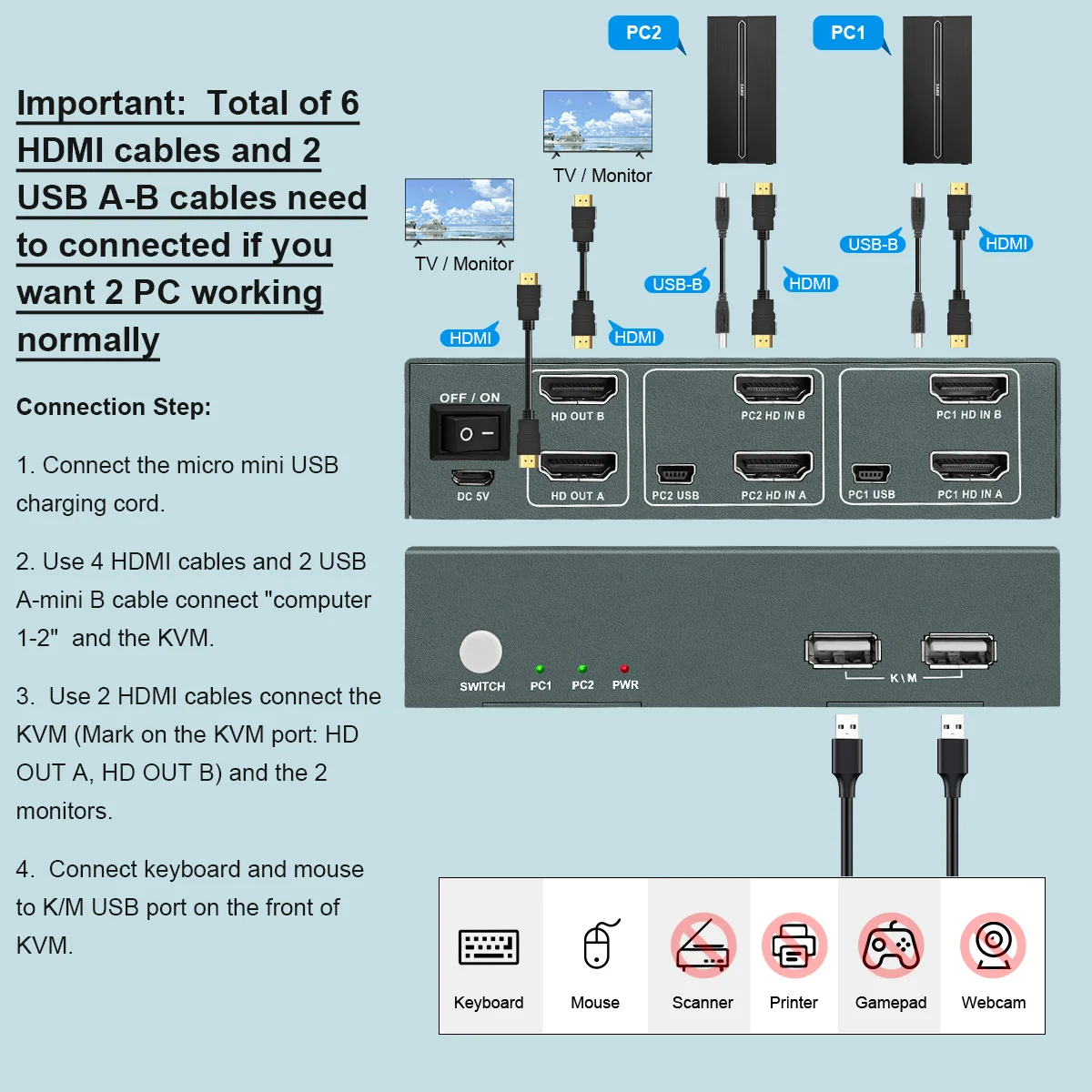 Important: Total of 6 HDMI cables and 2 USB A-B cables need to connected if you want 2 PC working normally

Connection Step:

1. Connect the micro mini USB charging cord.

2. Use 4 HDMI cables and 2 USB A-mini B cable connect "computer 1-2" and the KVM.

3. Use 2 HDMI cables connect the KVM (Mark on the KVM port: HD OUT A, HD OUT B) and the 2 monitors.

4. Connect keyboard and mouse to K/M USB port on the front of KVM.

PC2

PC1

TV / Monitor

TV / Monitor

USB-B

HDMI

USB-B

HDMI

HDMI

HDMI

OFF / ON

DC 5V

HD OUT B

HD OUT A

PC2 HD IN B

PC2 USB

PC2 HD IN A

PC1 HD IN B

PC1 USB

PC1 HD IN A

SWITCH

PC1

PC2

PWR

K\M

Keyboard

Mouse

Scanner

Printer

Gamepad

Webcam