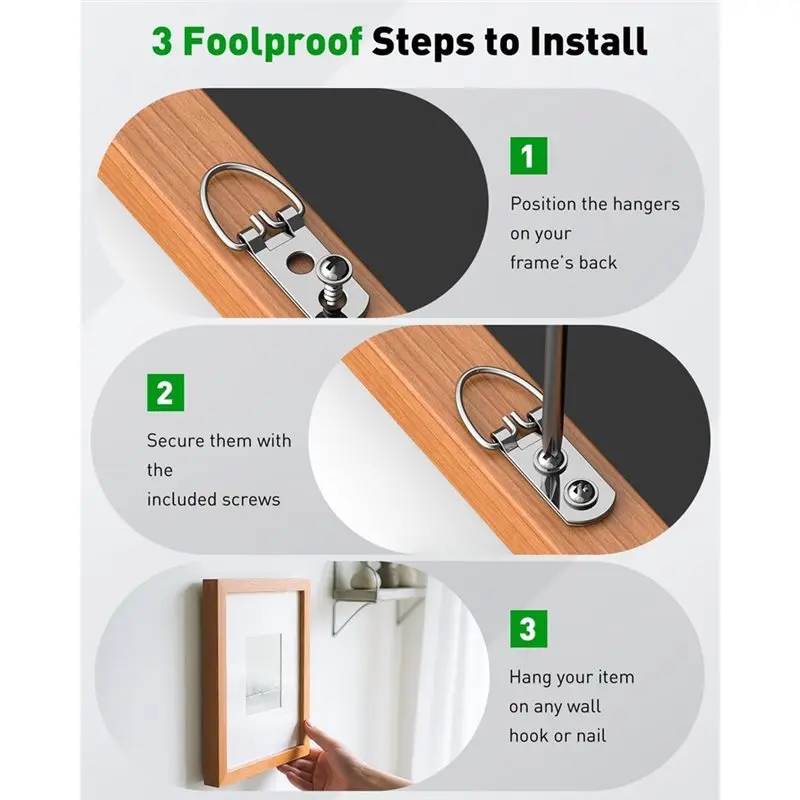 3 Foolproof Steps to Install

1

Position the hangers on your frame's back

2

Secure them with the included screws

3

Hang your item on any wall hook or nail