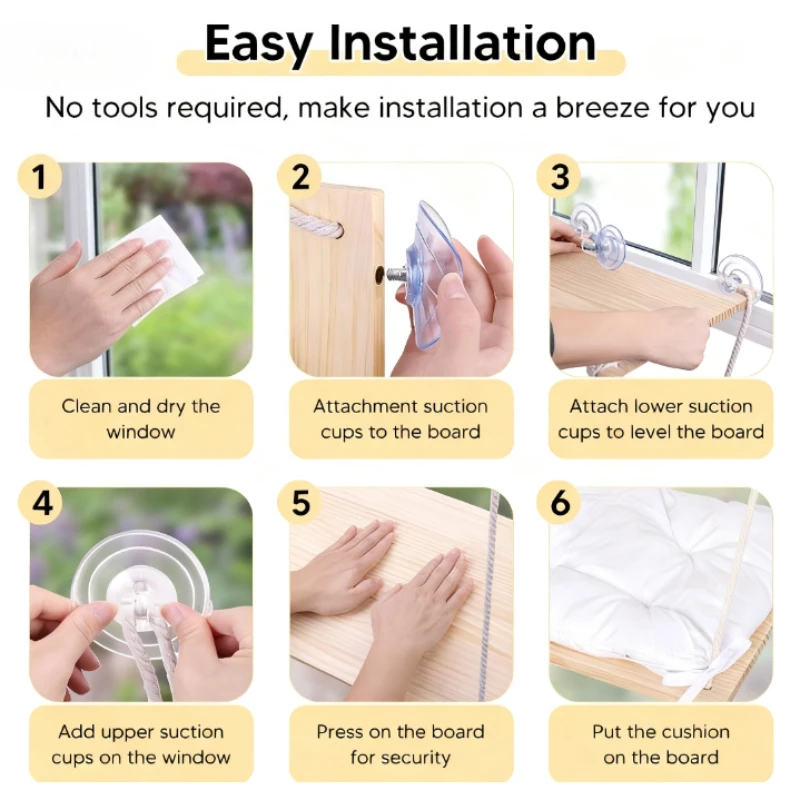 Easy Installation

No tools required, make installation a breeze for you

1

Clean and dry the window

2

Attachment suction cups to the board

3

Attach lower suction cups to level the board

4

Add upper suction cups on the window

5

Press on the board for security

6

Put the cushion on the board