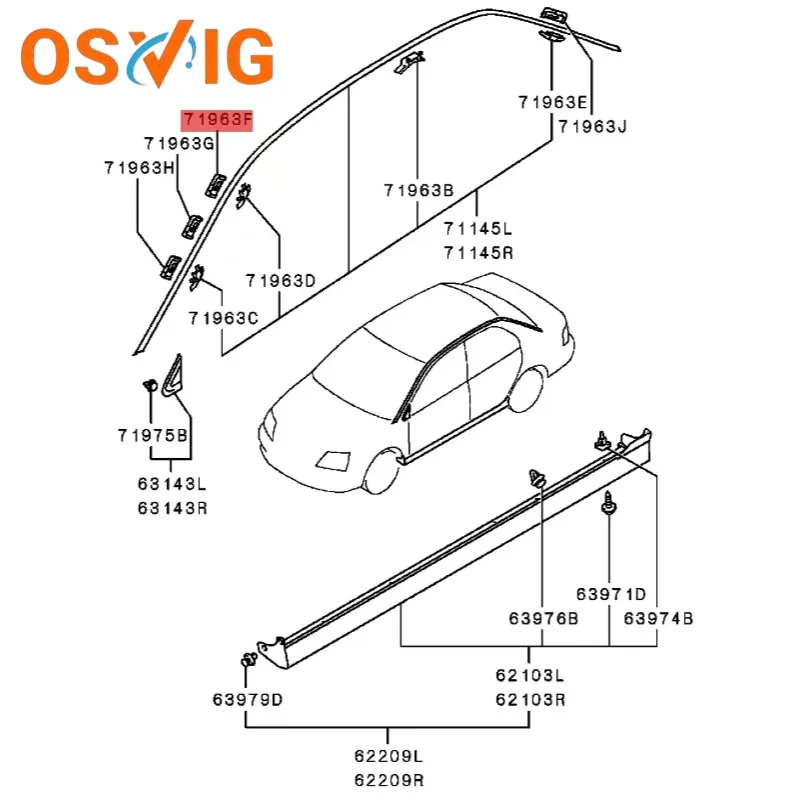 OSVIG

71963F
71963G
71963H
71963E
71963J
71963B
71145L
71145R
71963D
71963C
71975B
63143L
63143R
63971D
63976B
63974B
62103L
62103R
63979D
62209L
62209R