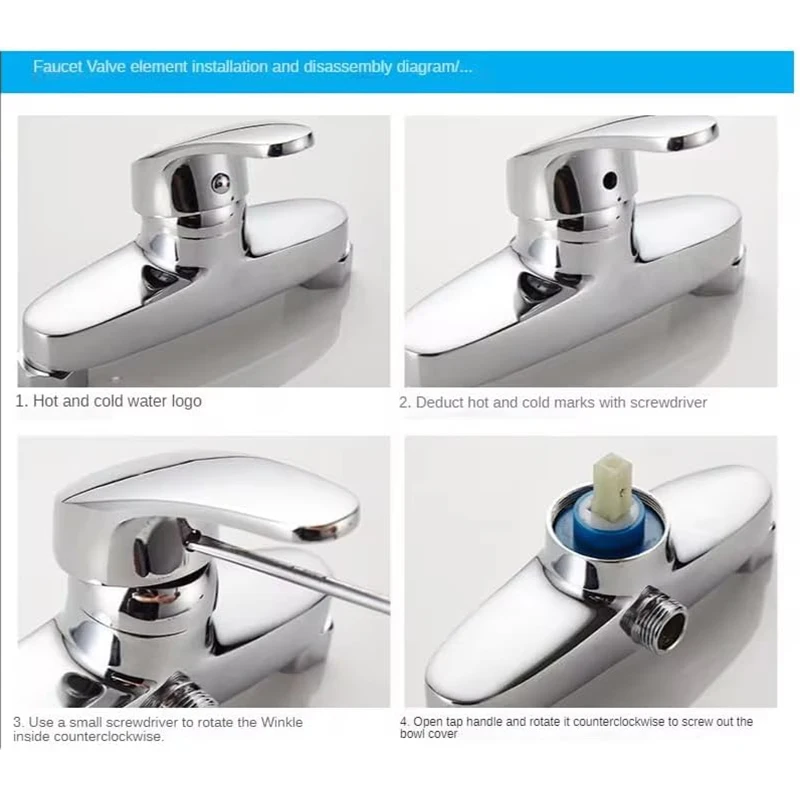 Faucet Valve element installation and disassembly diagram/...

1. Hot and cold water logo

2. Deduct hot and cold marks with screwdriver

3. Use a small screwdriver to rotate the Winkle inside counterclockwise.

4. Open tap handle and rotate it counterclockwise to screw out the bowl cover