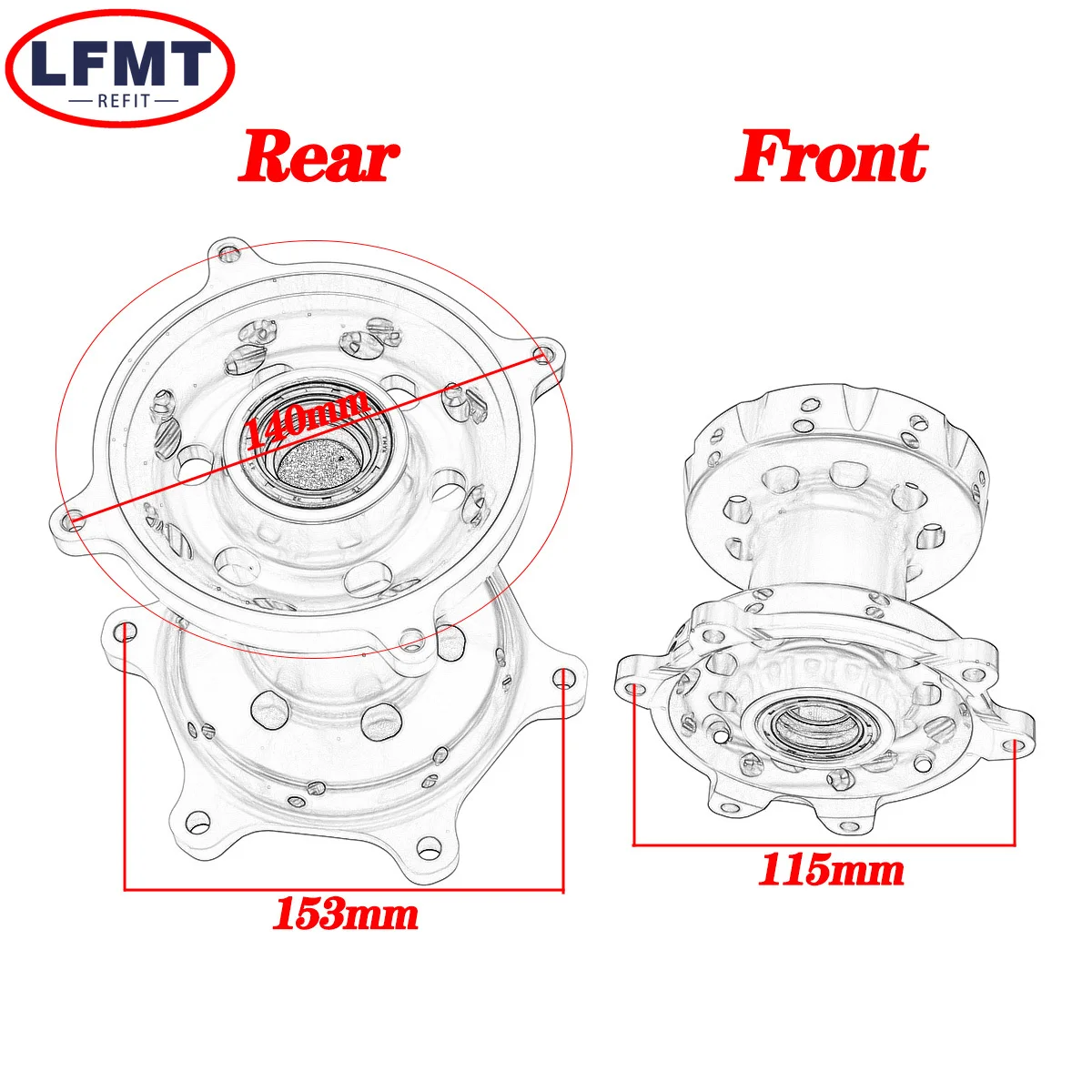 LFMT
REFIT

Rear

Front

140mm

153mm

115mm