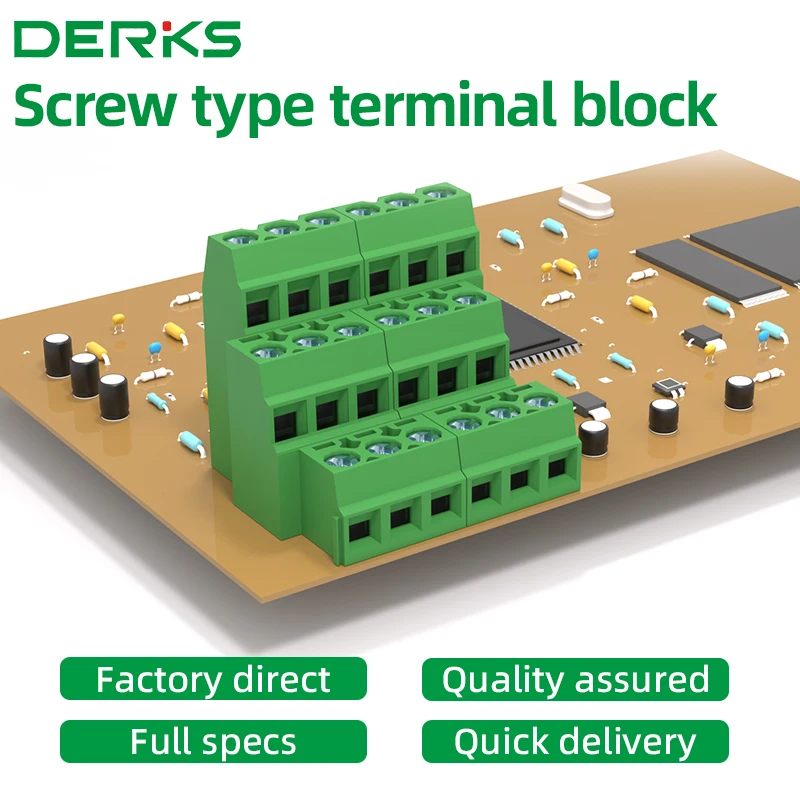 DERKS

Screw type terminal block

Factory direct

Quality assured

Full specs

Quick delivery