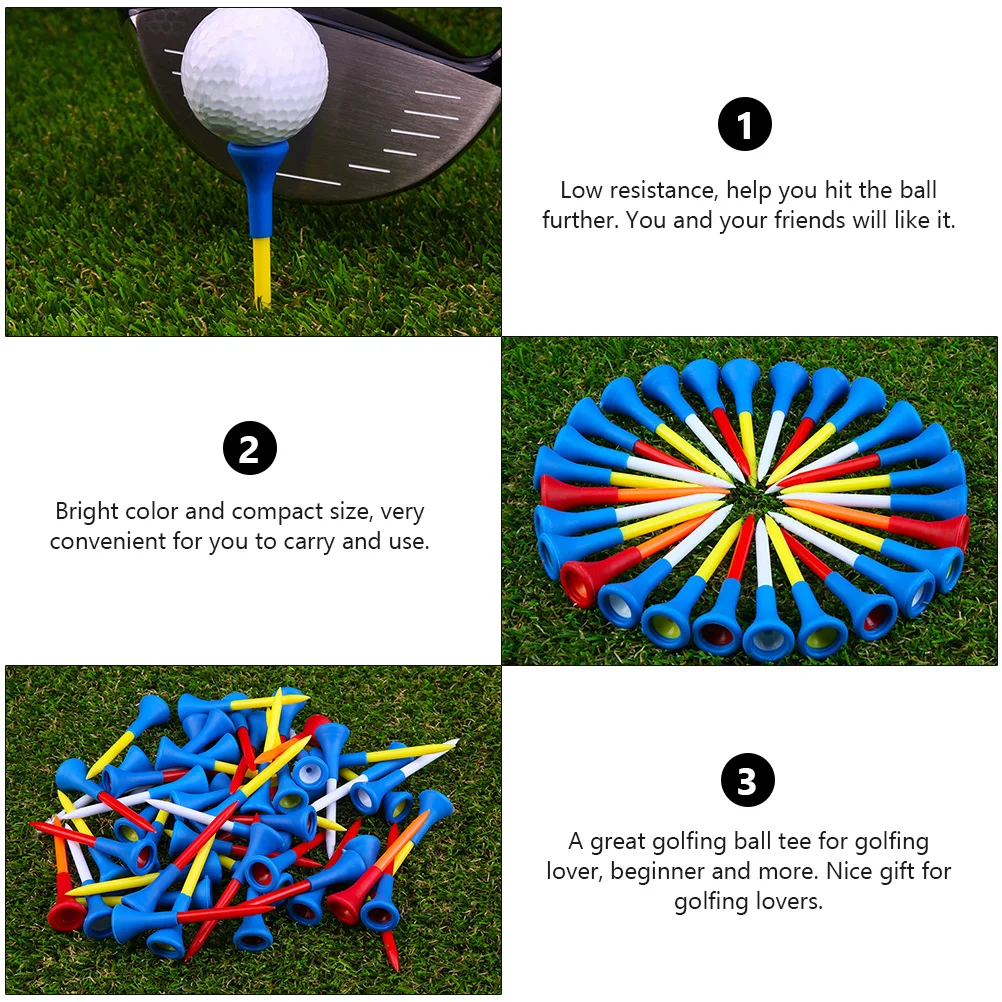 1

Low resistance, help you hit the ball further. You and your friends will like it.

2

Bright color and compact size, very convenient for you to carry and use.

3

A great golfing ball tee for golfing lover, beginner and more. Nice gift for golfing lovers.