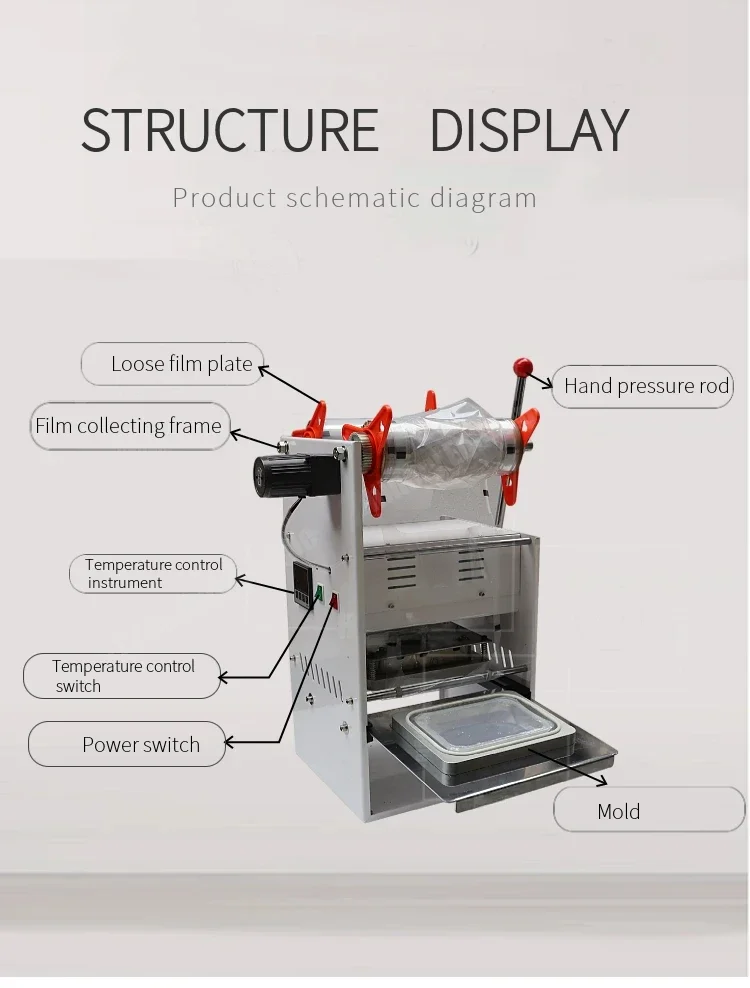 STRUCTURE DISPLAY

Product schematic diagram

Loose film plate

Hand pressure rod

Film collecting frame

Temperature control instrument

Temperature control switch

Power switch

Mold