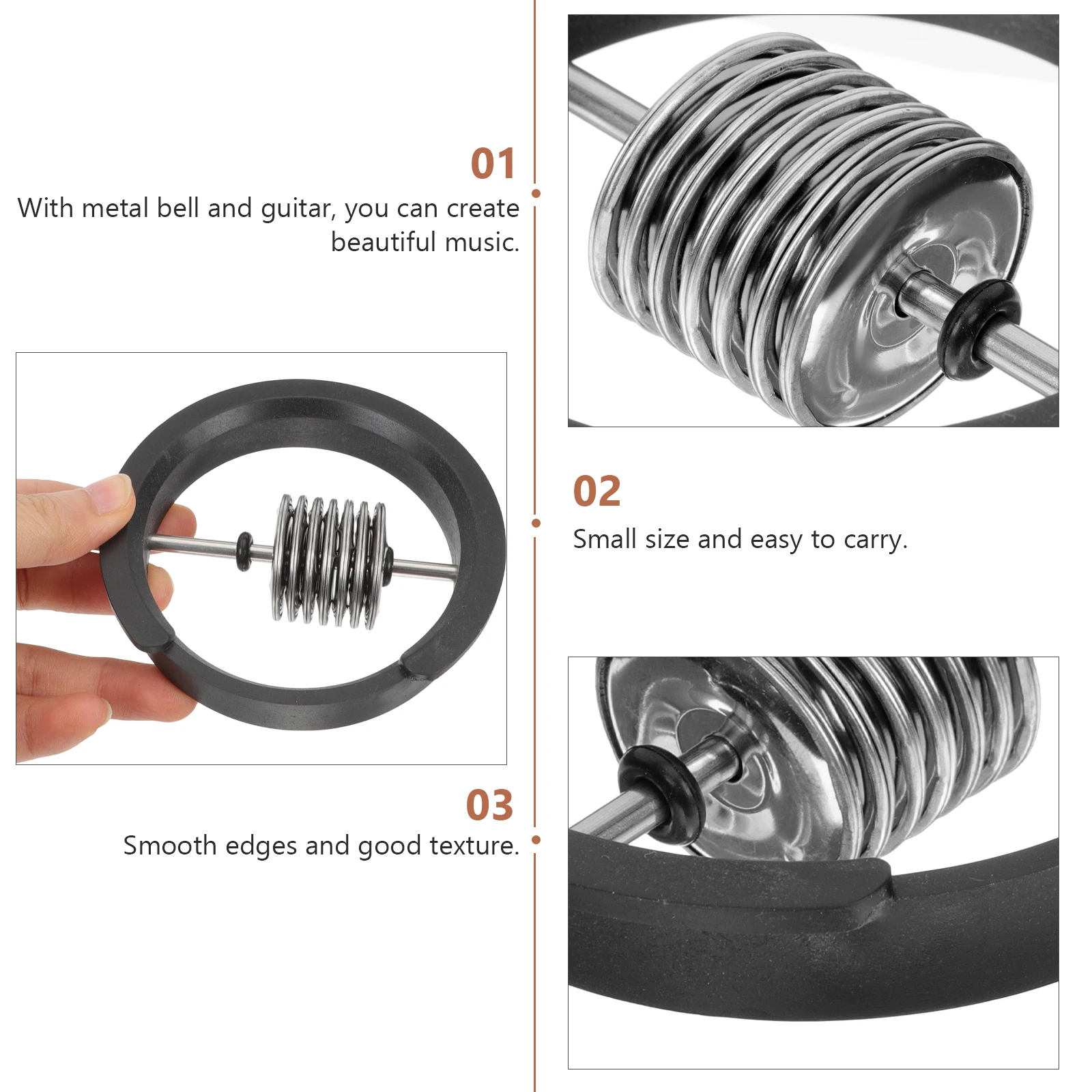 01
With metal bell and guitar, you can create beautiful music.

02
Small size and easy to carry.

03
Smooth edges and good texture.