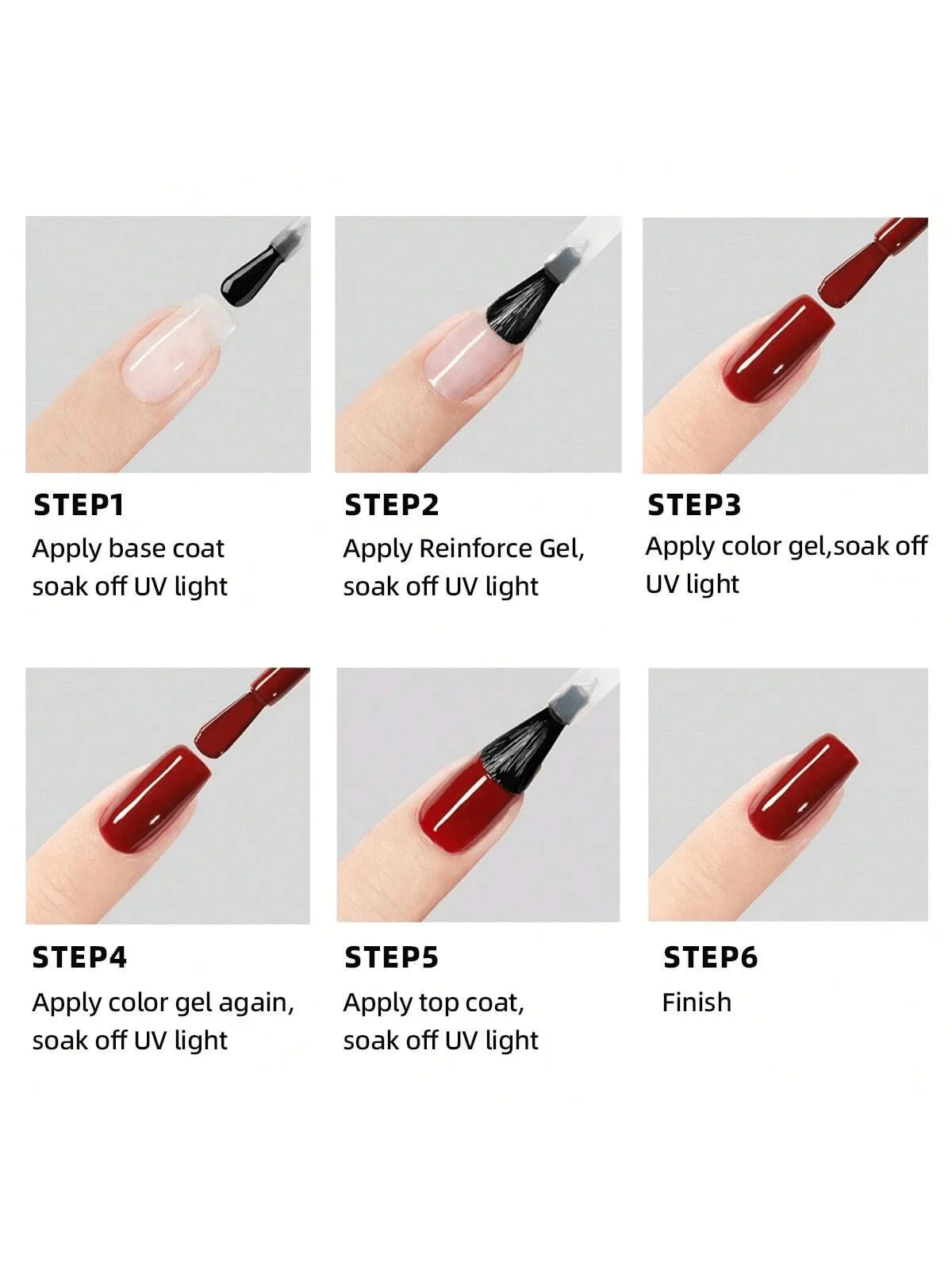 STEP1
Apply base coat soak off UV light

STEP2
Apply Reinforce Gel, soak off UV light

STEP3
Apply color gel,soak off UV light

STEP4
Apply color gel again, soak off UV light

STEP5
Apply top coat, soak off UV light

STEP6
Finish