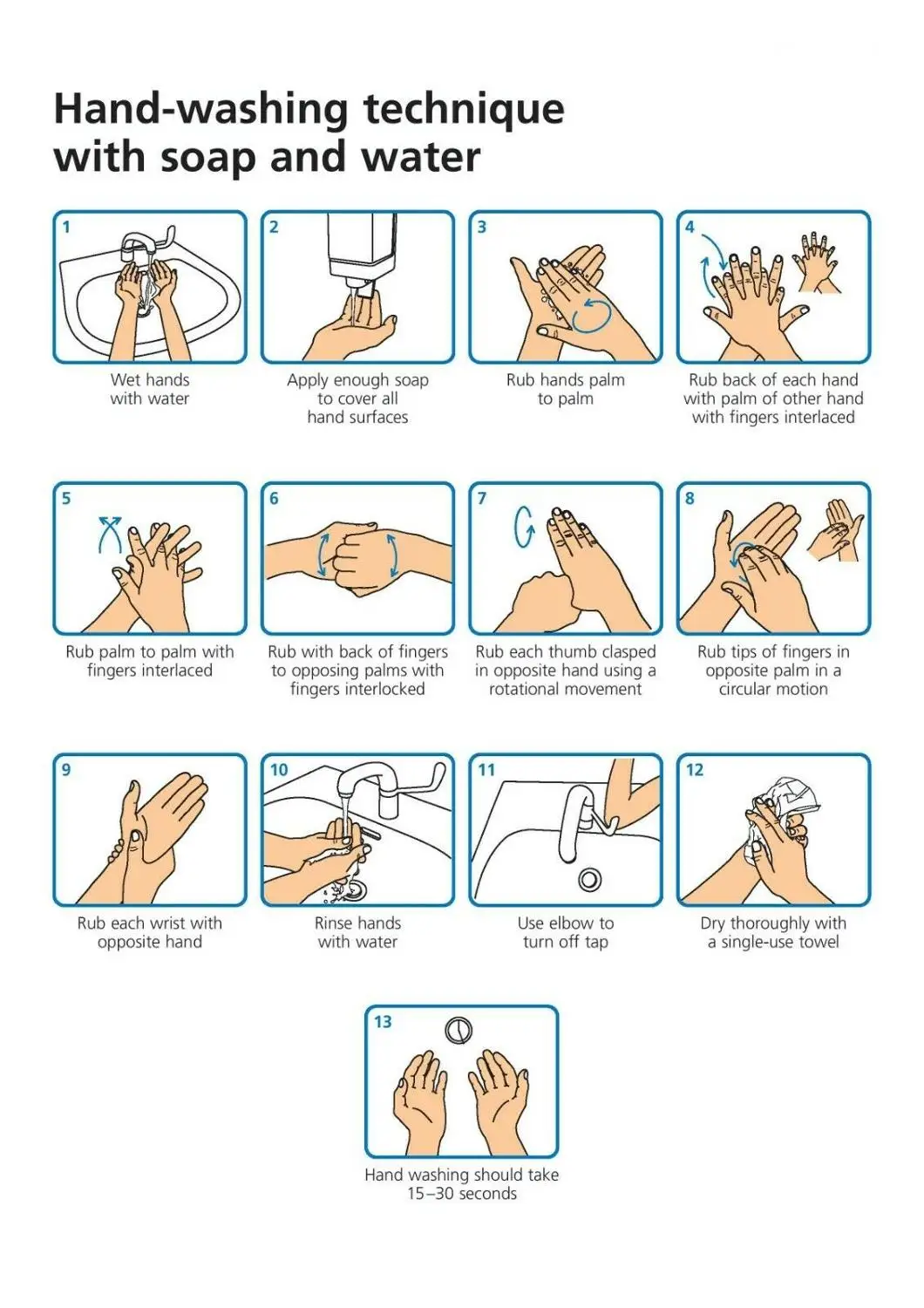 Hand-washing technique with soap and water

1
Wet hands with water

2
Apply enough soap to cover all hand surfaces

3
Rub hands palm to palm

4
Rub back of each hand with palm of other hand with fingers interlaced

5
Rub palm to palm with fingers interlaced

6
Rub with back of fingers to opposing palms with fingers interlocked

7
Rub each thumb clasped in opposite hand using a rotational movement

8
Rub tips of fingers in opposite palm in a circular motion

9
Rub each wrist with opposite hand

10
Rinse hands with water

11
Use elbow to turn off tap

12
Dry thoroughly with a single-use towel

13
Hand washing should take 15–30 seconds