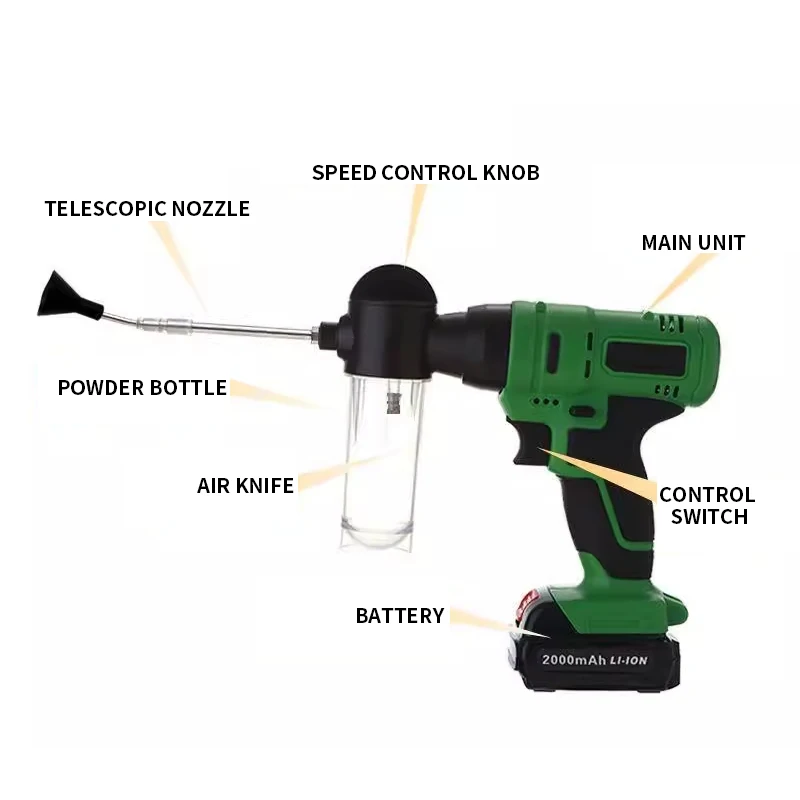 SPEED CONTROL KNOB

TELESCOPIC NOZZLE

MAIN UNIT

POWDER BOTTLE

AIR KNIFE

CONTROL SWITCH

BATTERY

2000mAh LI-ION