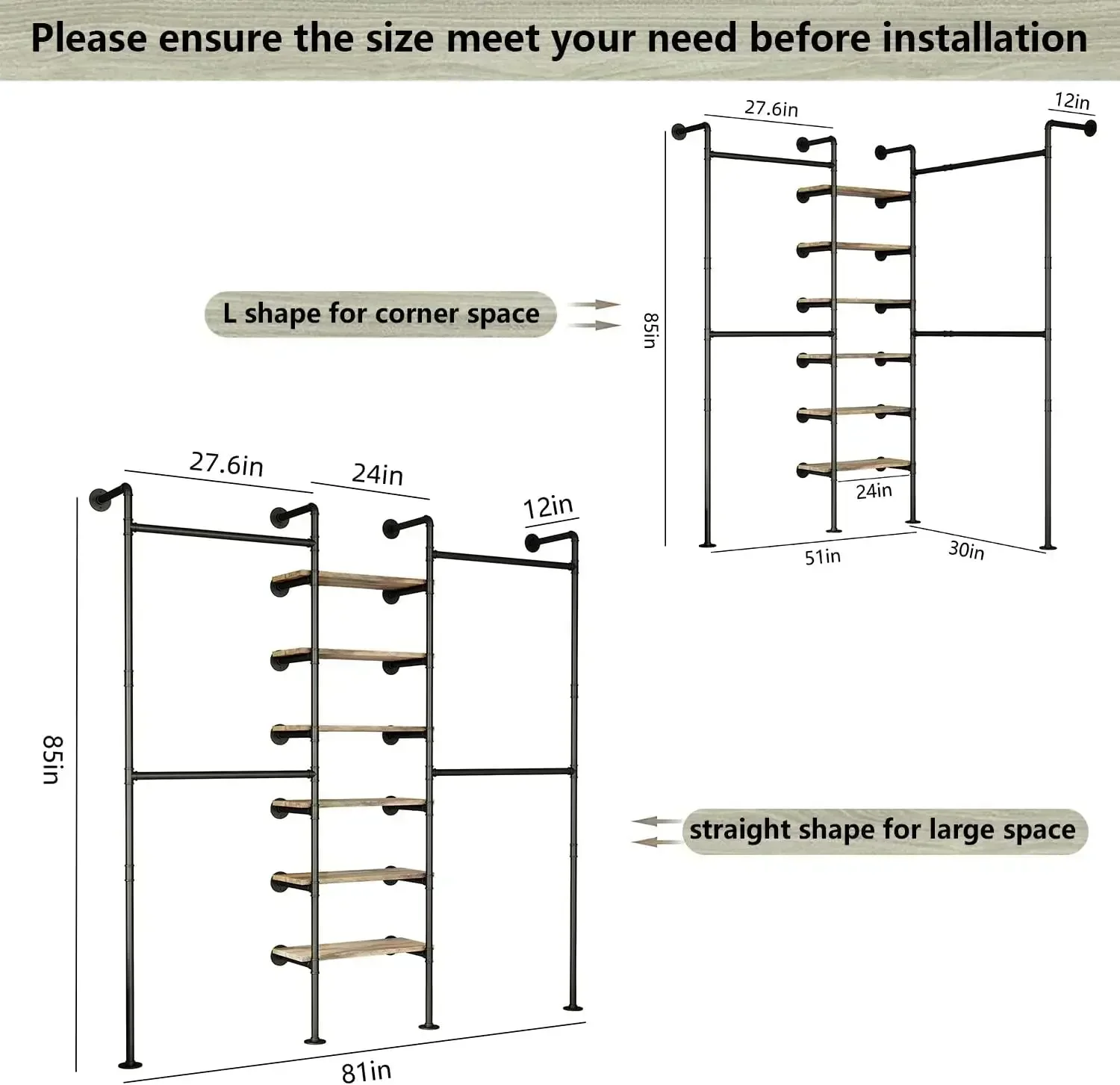 Please ensure the size meet your need before installation

27.6in
12in

L shape for corner space

85in

24in
51in
30in

27.6in
24in
12in

85in

straight shape for large space

81in