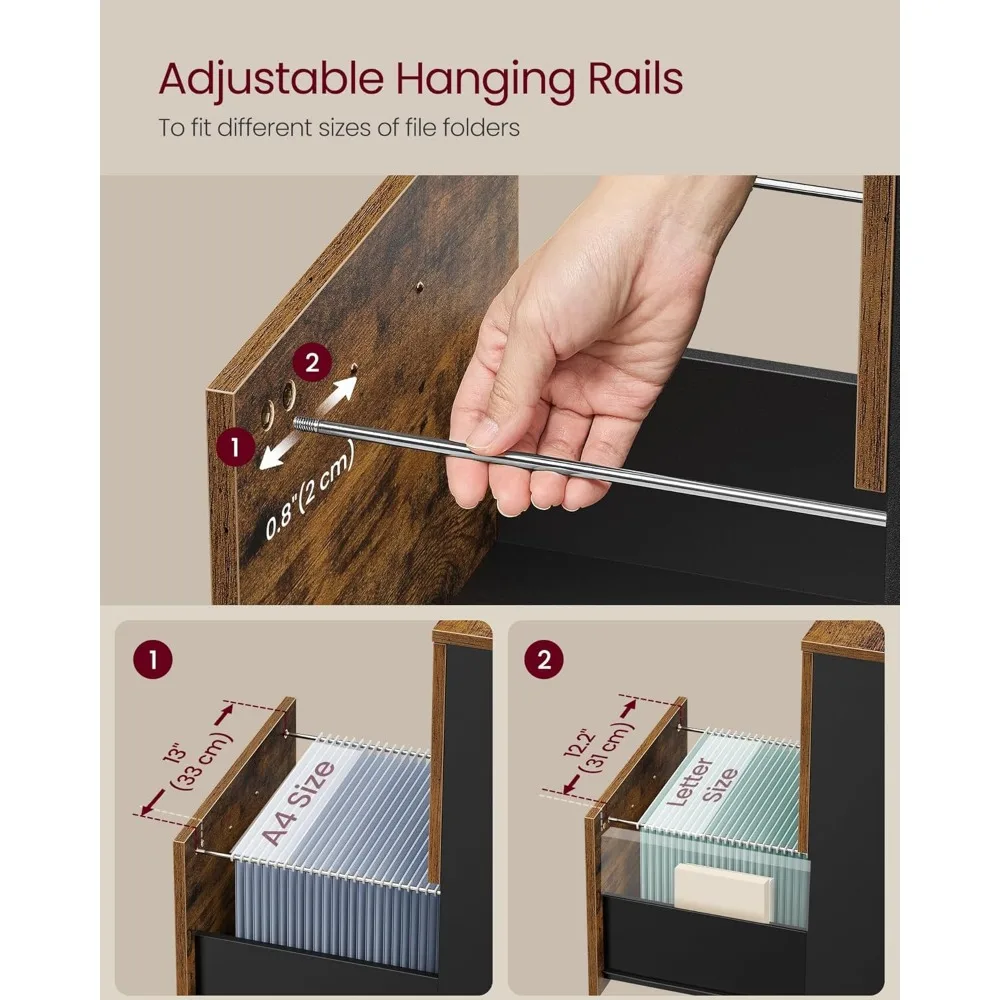 Adjustable Hanging Rails

To fit different sizes of file folders

2

1

0.8"(2 cm)

1

13"
(33 cm)

A4 Size

2

12.2"
(31 cm)

Letter Size