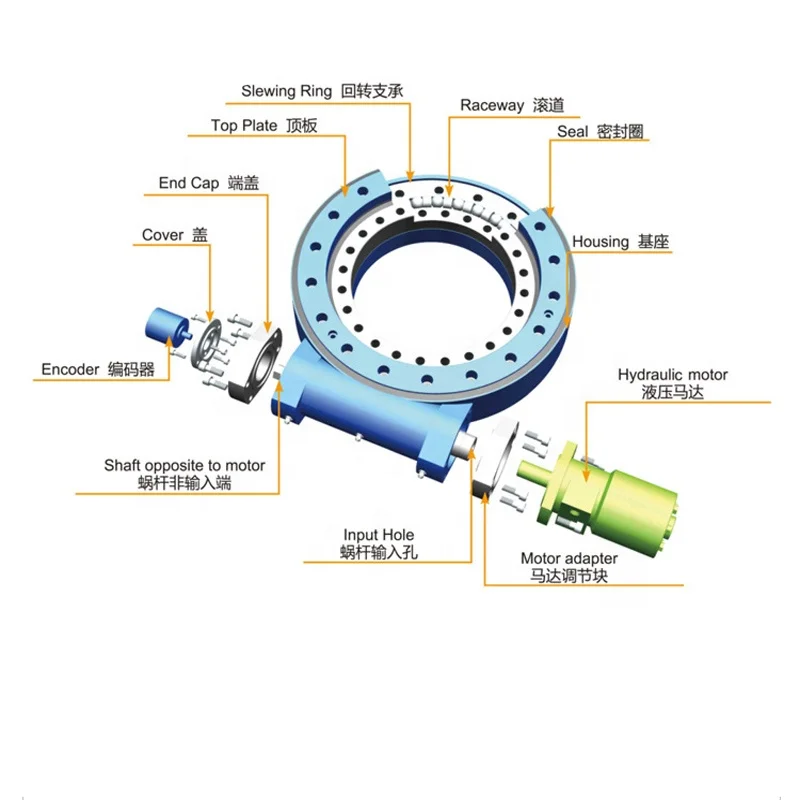 Slewing Ring 回转支承

Raceway 滚道

Top Plate 顶板

Seal 密封圈

End Cap 端盖

Cover 盖

Housing 基座

Encoder 编码器

Hydraulic motor
液压马达

Shaft opposite to motor
蜗杆非输入端

Input Hole
蜗杆输入孔

Motor adapter
马达调节块