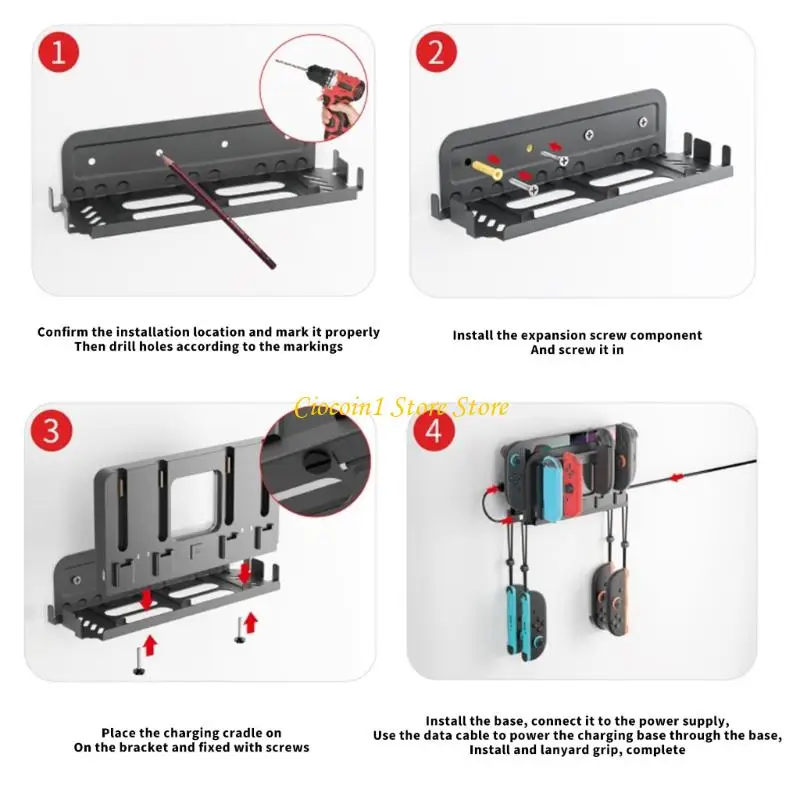 1

Confirm the installation location and mark it properly
Then drill holes according to the markings

2

Install the expansion screw component
And screw it in

Ciocoin1 Store Store

3

Place the charging cradle on
On the bracket and fixed with screws

4

Install the base, connect it to the power supply,
Use the data cable to power the charging base through the base,
Install and lanyard grip, complete