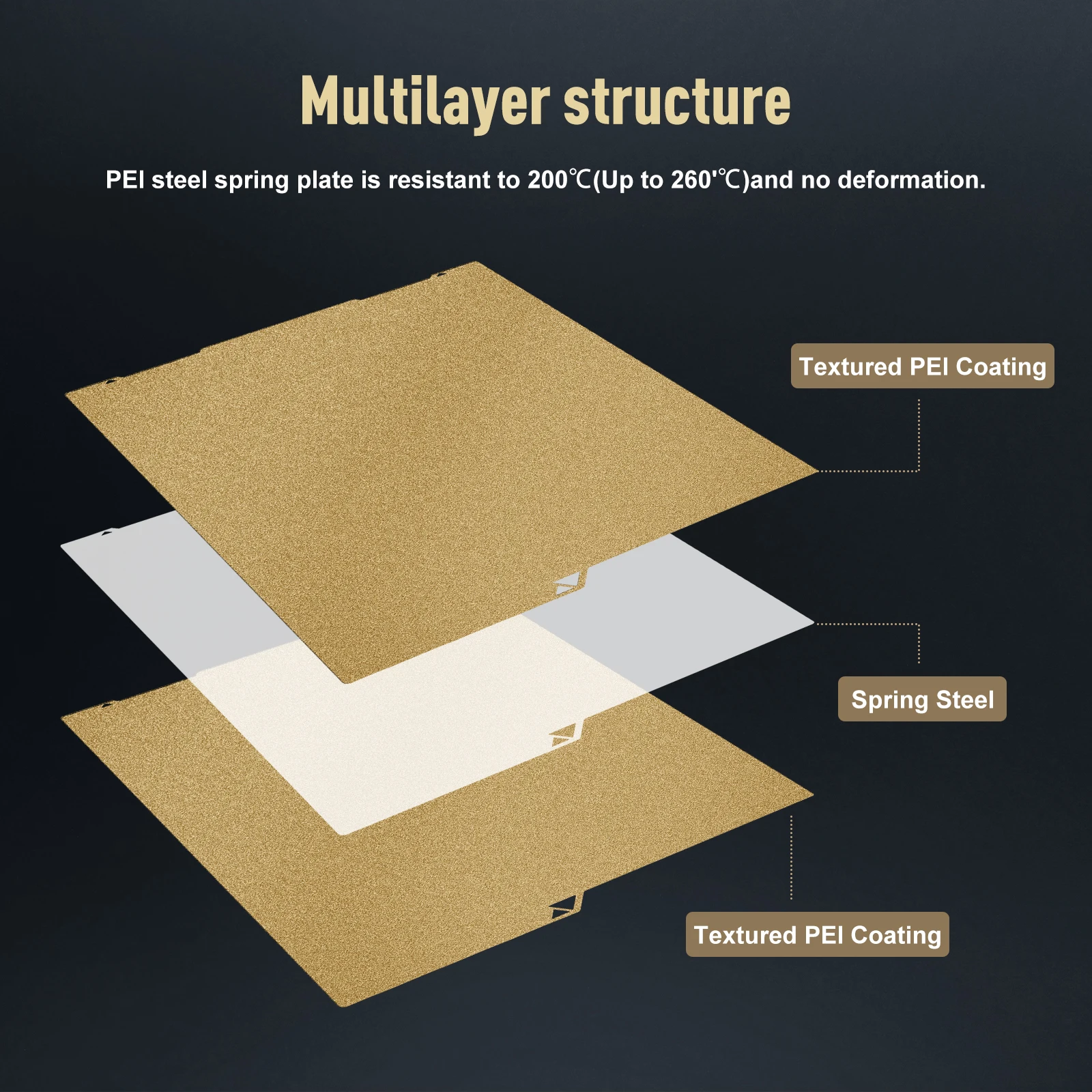 Multilayer structure

PEI steel spring plate is resistant to 200℃(Up to 260'℃)and no deformation.

Textured PEI Coating

Spring Steel

Textured PEI Coating