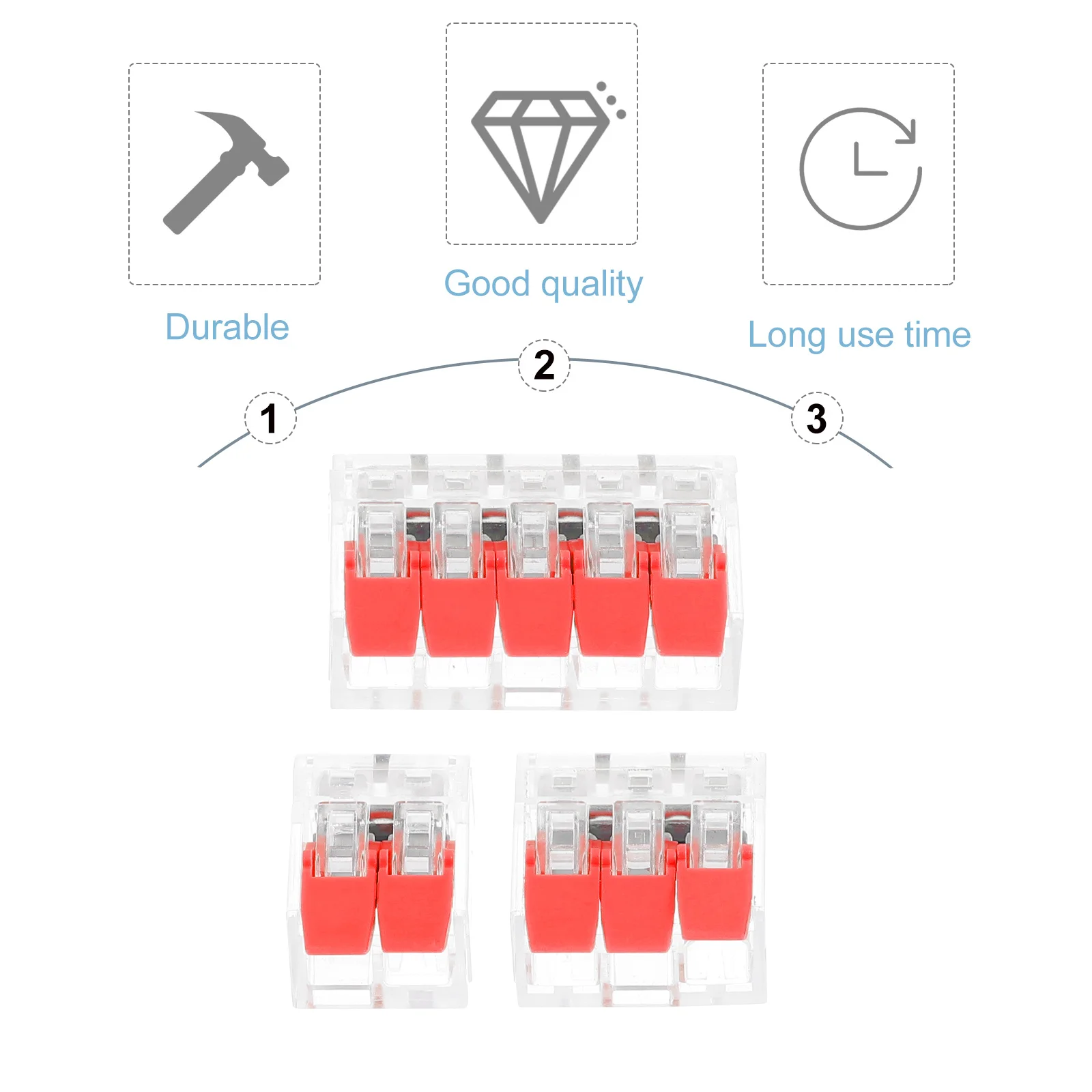 Durable

Good quality

Long use time

1

2

3