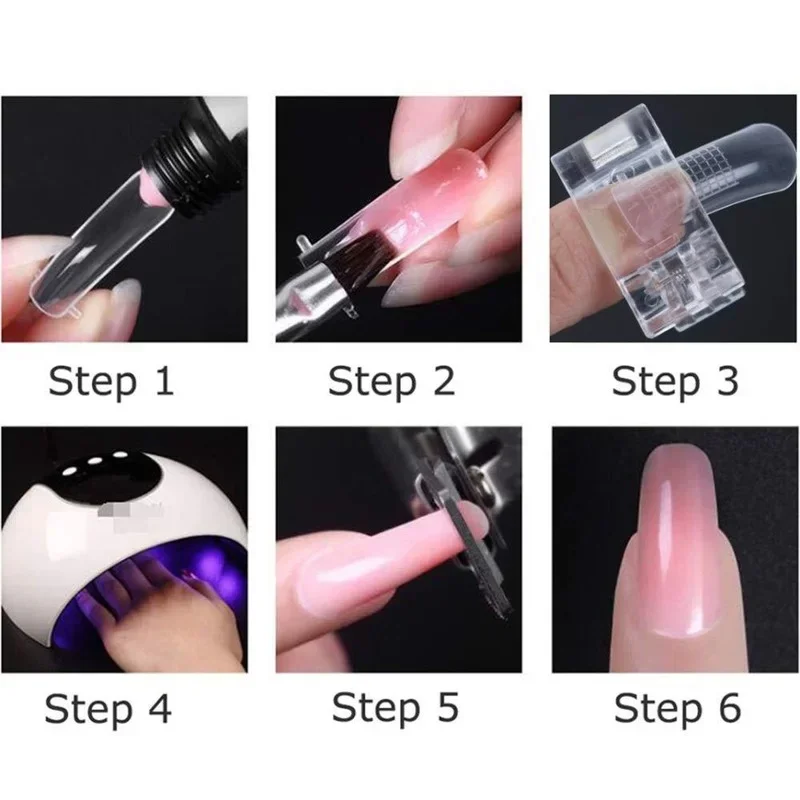 Step 1

Step 2

Step 3

Step 4

Step 5

Step 6