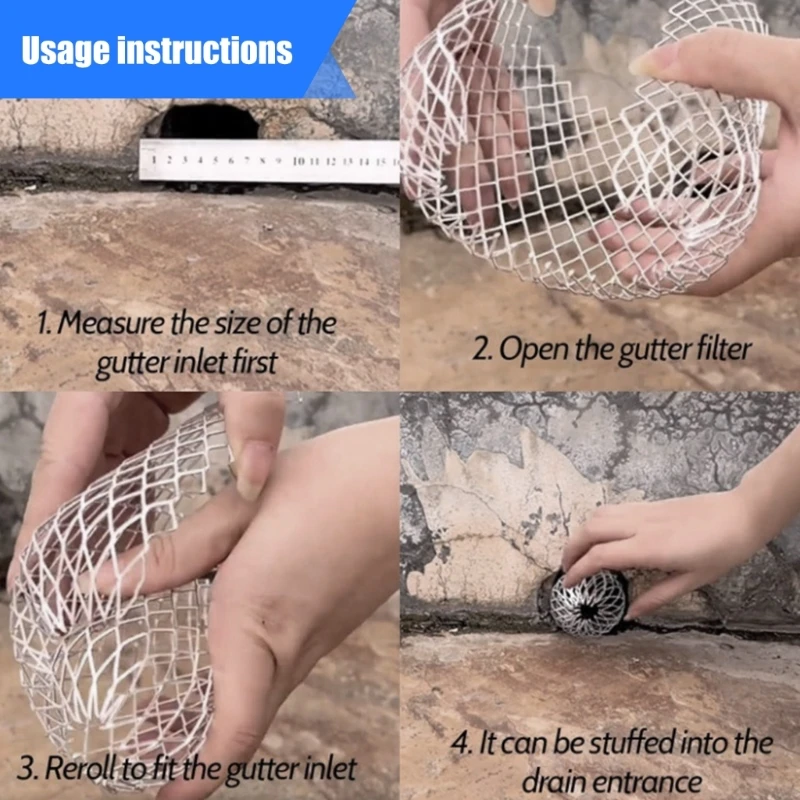 Usage instructions

1 2 3 4 5 6 7 8 9 10 11 12 13 14 15 16

1. Measure the size of the gutter inlet first

2. Open the gutter filter

3. Reroll to fit the gutter inlet

4. It can be stuffed into the drain entrance