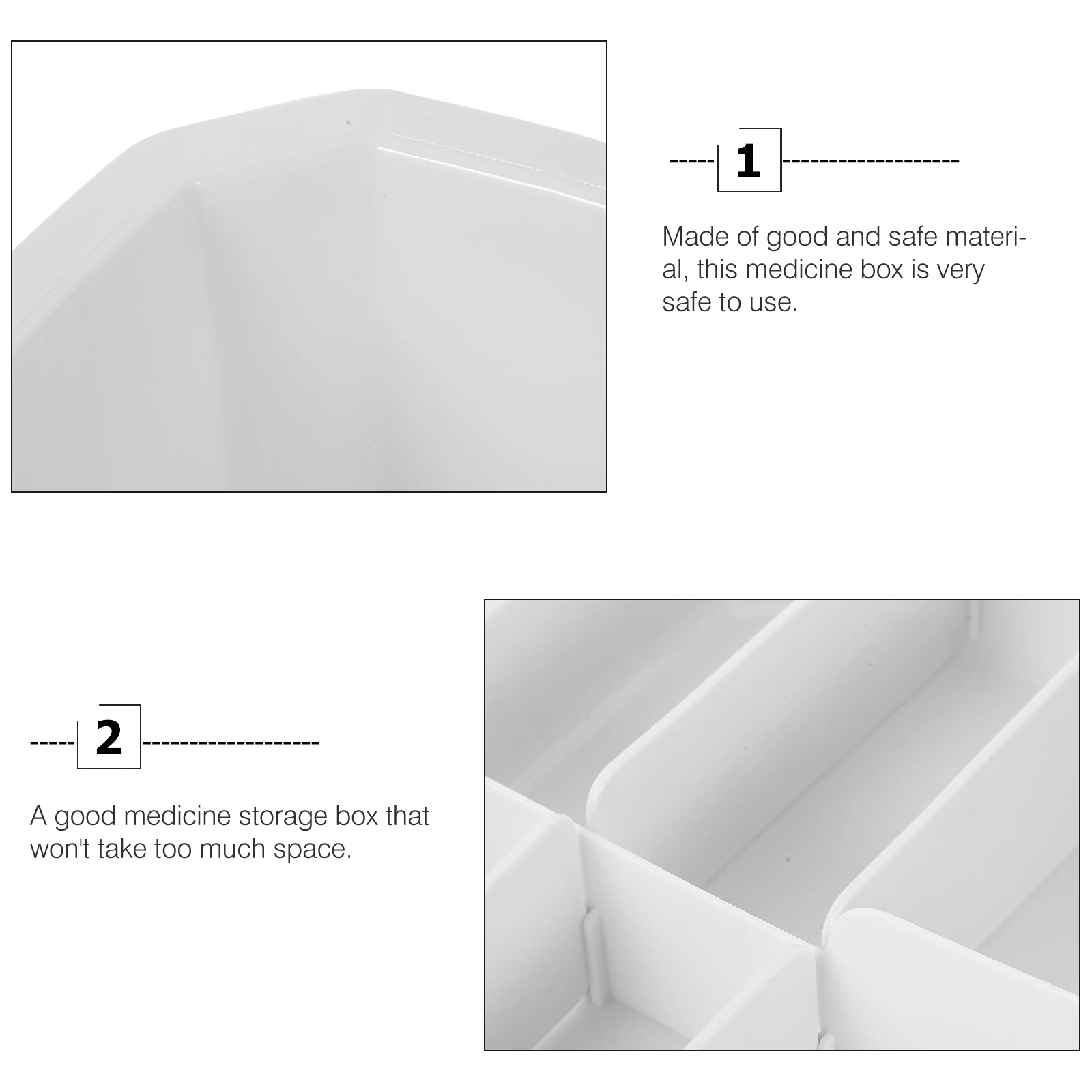 1

Made of good and safe material, this medicine box is very safe to use.

2

A good medicine storage box that won't take too much space.