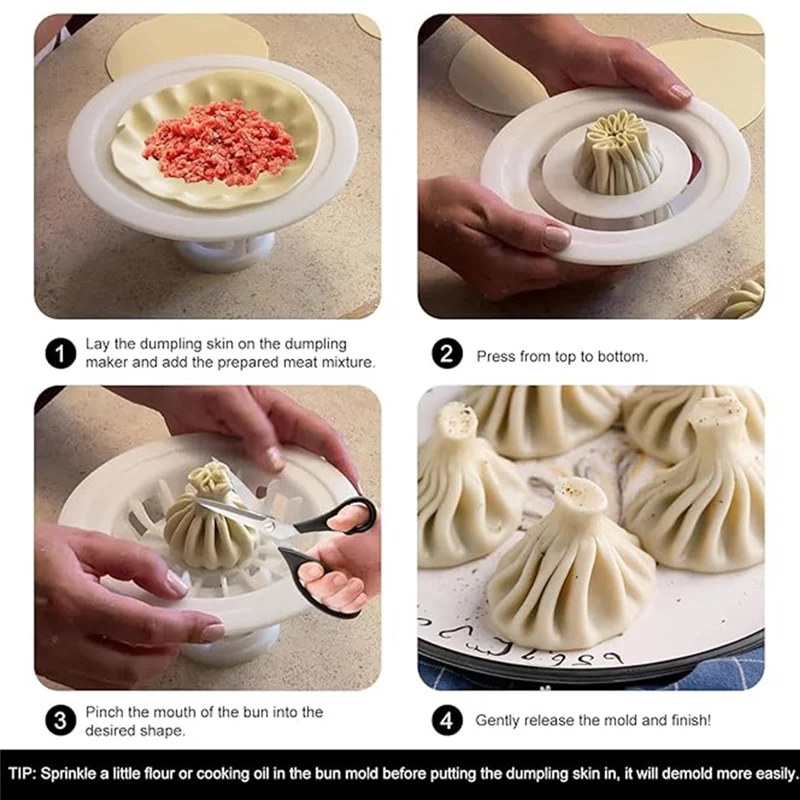 1 Lay the dumpling skin on the dumpling maker and add the prepared meat mixture.

2 Press from top to bottom.

3 Pinch the mouth of the bun into the desired shape.

4 Gently release the mold and finish!

TIP: Sprinkle a little flour or cooking oil in the bun mold before putting the dumpling skin in, it will demold more easily.