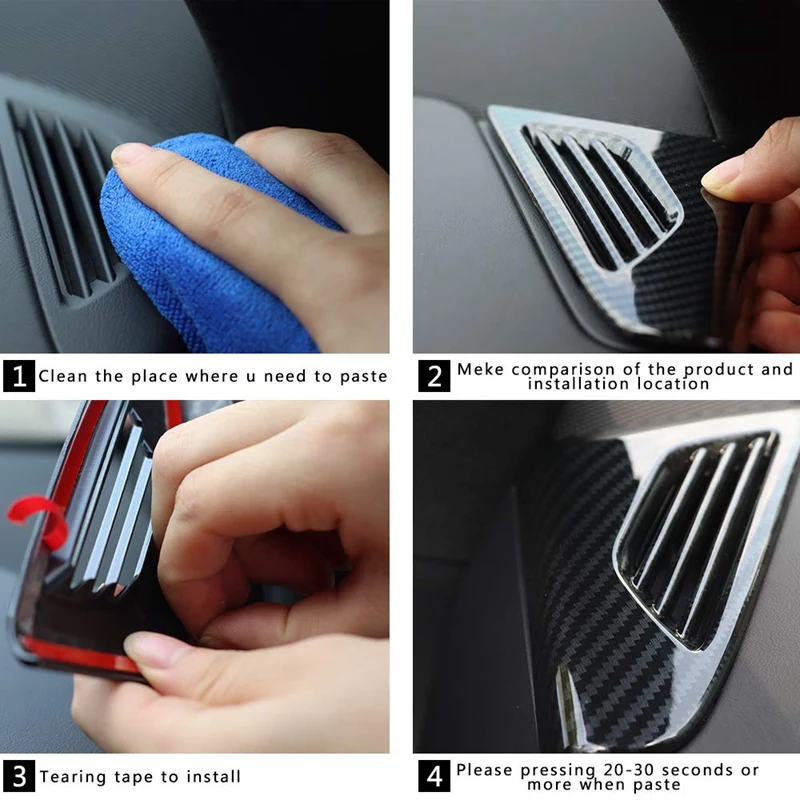 1 Clean the place where u need to paste

2 Meke comparison of the product and installation location

3 Tearing tape to install

4 Please pressing 20-30 seconds or more when paste