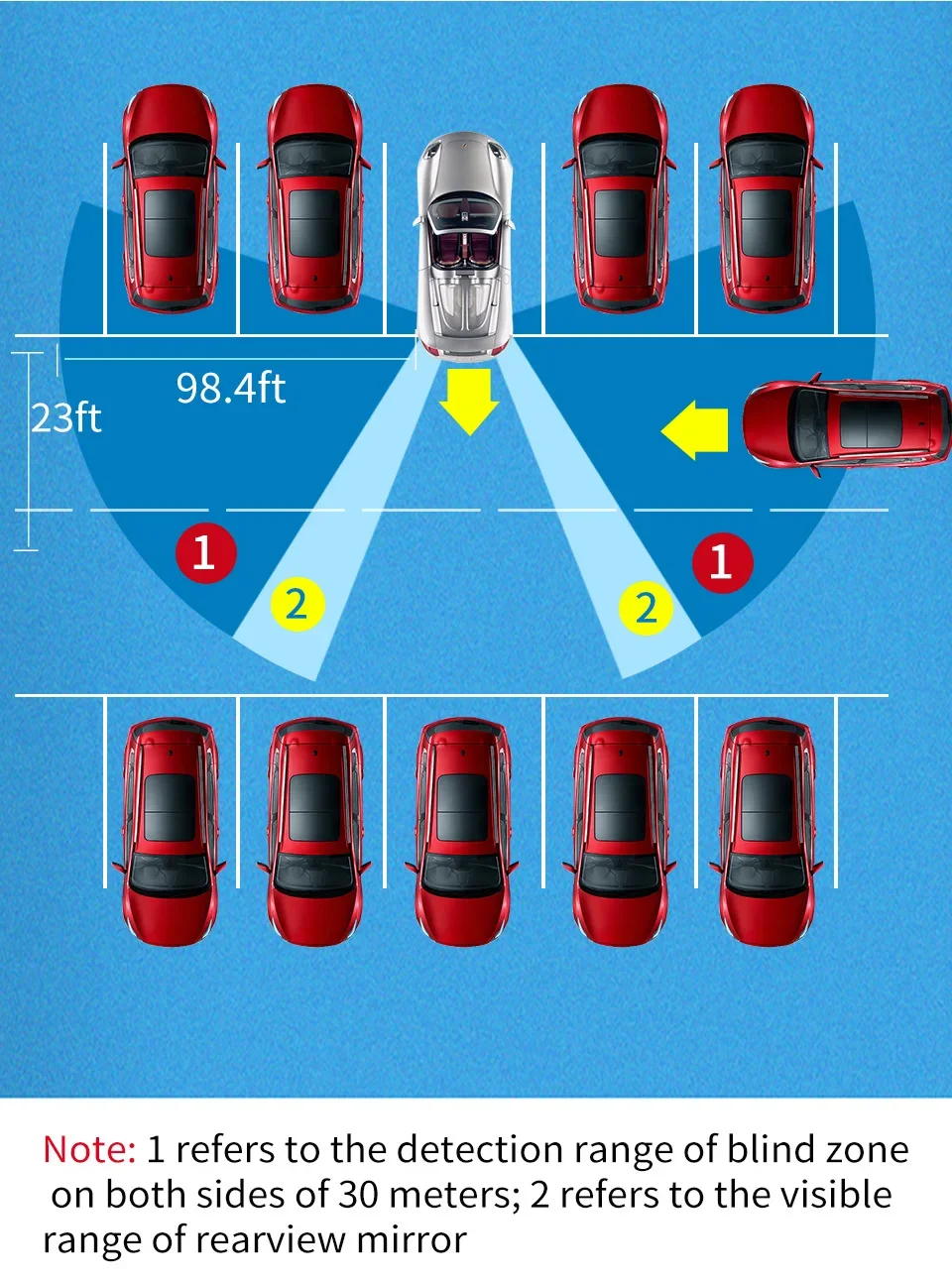 98.4ft

23ft

1

2

2

1

Note: 1 refers to the detection range of blind zone on both sides of 30 meters; 2 refers to the visible range of rearview mirror