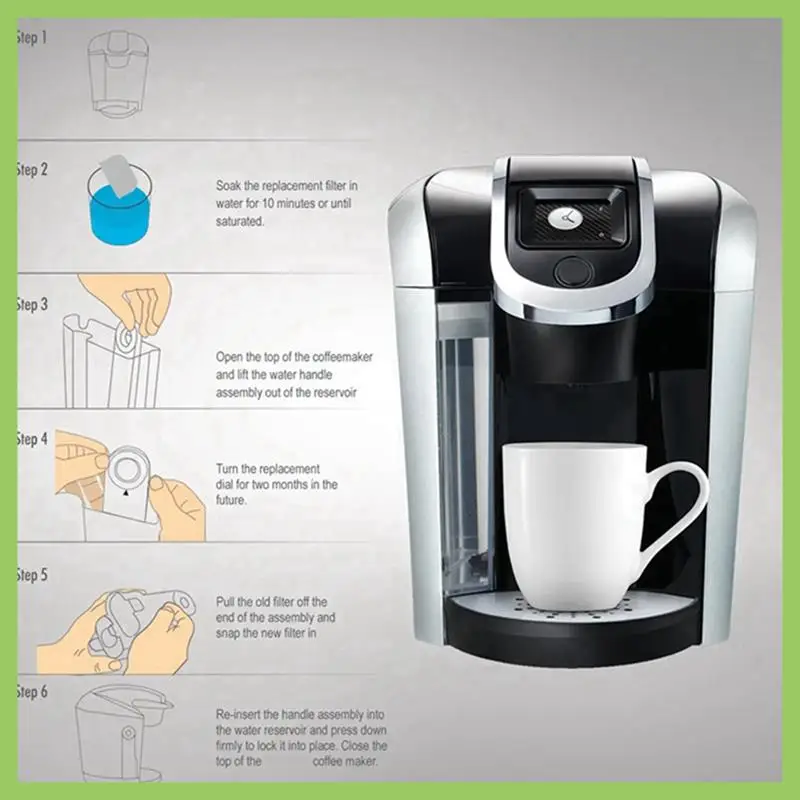 Step 1

Step 2

Soak the replacement filter in water for 10 minutes or until saturated.

Step 3

Open the top of the coffeemaker and lift the water handle assembly out of the reservoir

Step 4

Turn the replacement dial for two months in the future.

Step 5

Pull the old filter off the end of the assembly and snap the new filter in

Step 6

Re-insert the handle assembly into the water reservoir and press down firmly to lock it into place. Close the top of the coffee maker.