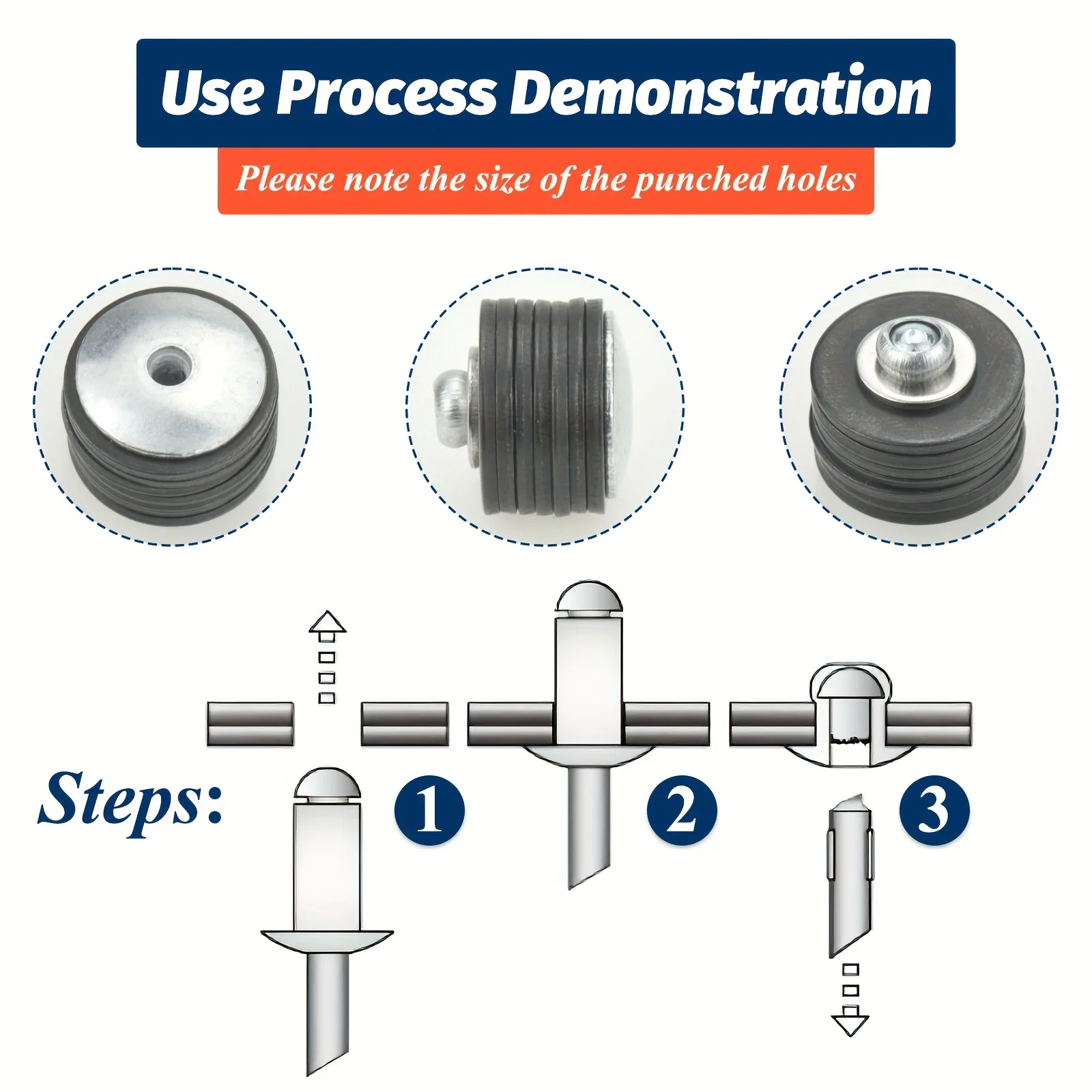 Use Process Demonstration

Please note the size of the punched holes

Steps:

1

2

3