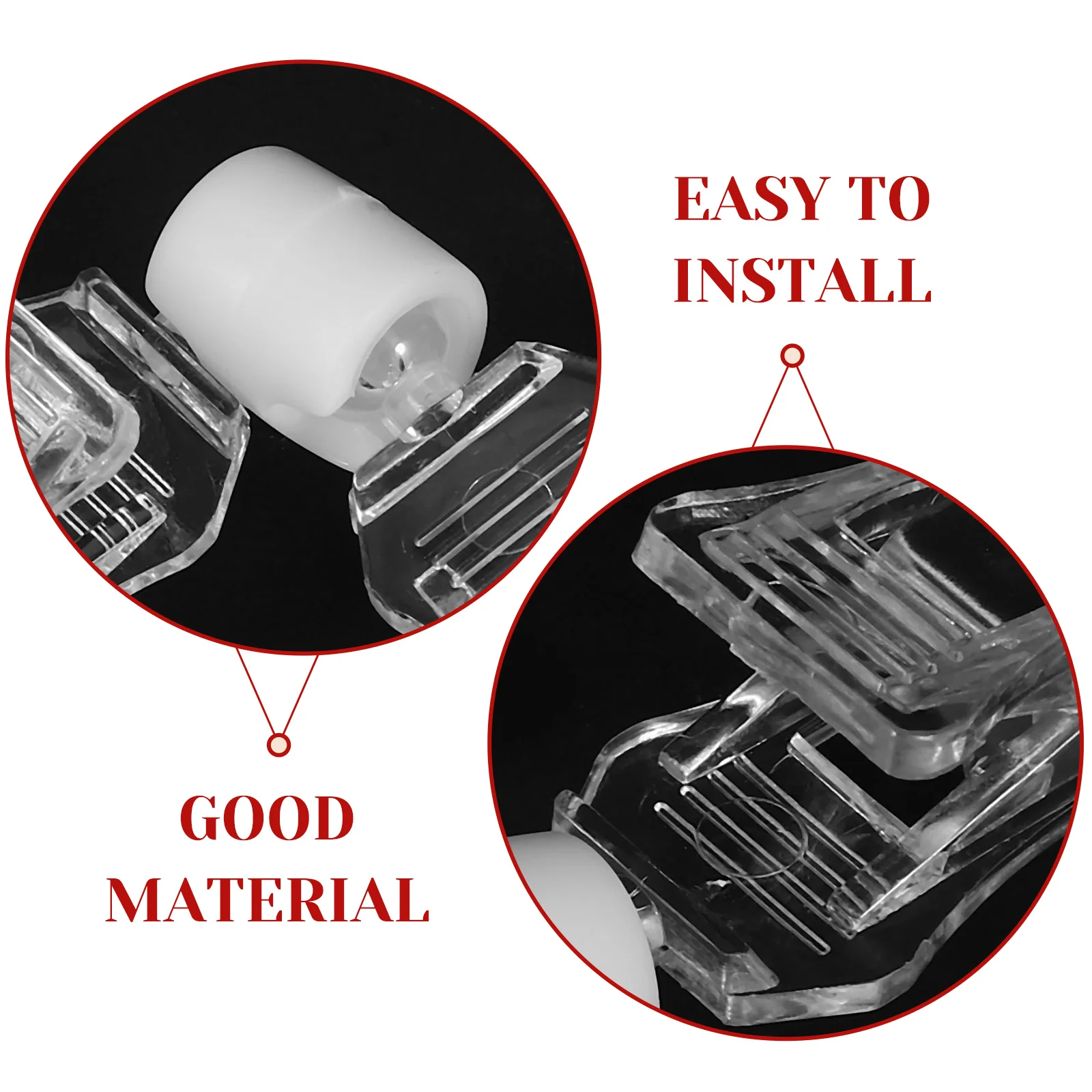 EASY TO INSTALL

GOOD MATERIAL