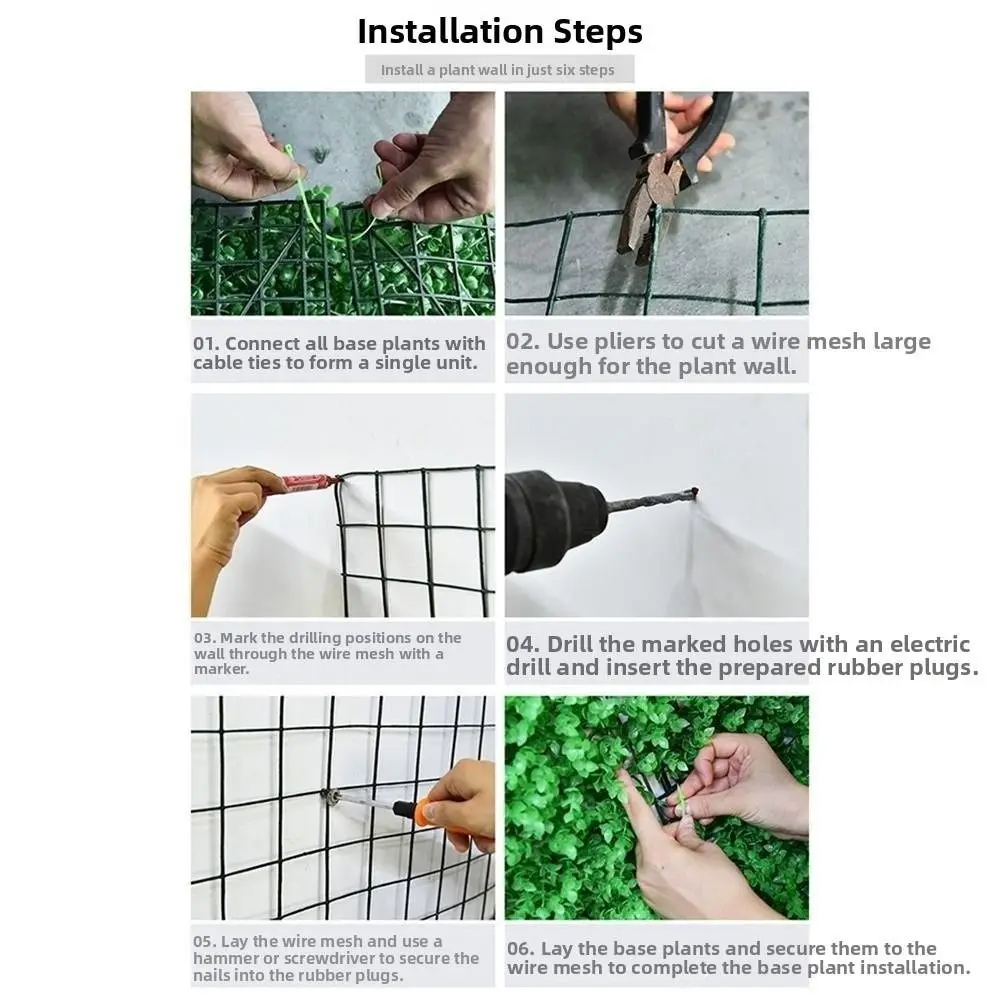 Installation Steps

Install a plant wall in just six steps

01. Connect all base plants with cable ties to form a single unit.

02. Use pliers to cut a wire mesh large enough for the plant wall.

03. Mark the drilling positions on the wall through the wire mesh with a marker.

04. Drill the marked holes with an electric drill and insert the prepared rubber plugs.

05. Lay the wire mesh and use a hammer or screwdriver to secure the nails into the rubber plugs.

06. Lay the base plants and secure them to the wire mesh to complete the base plant installation.