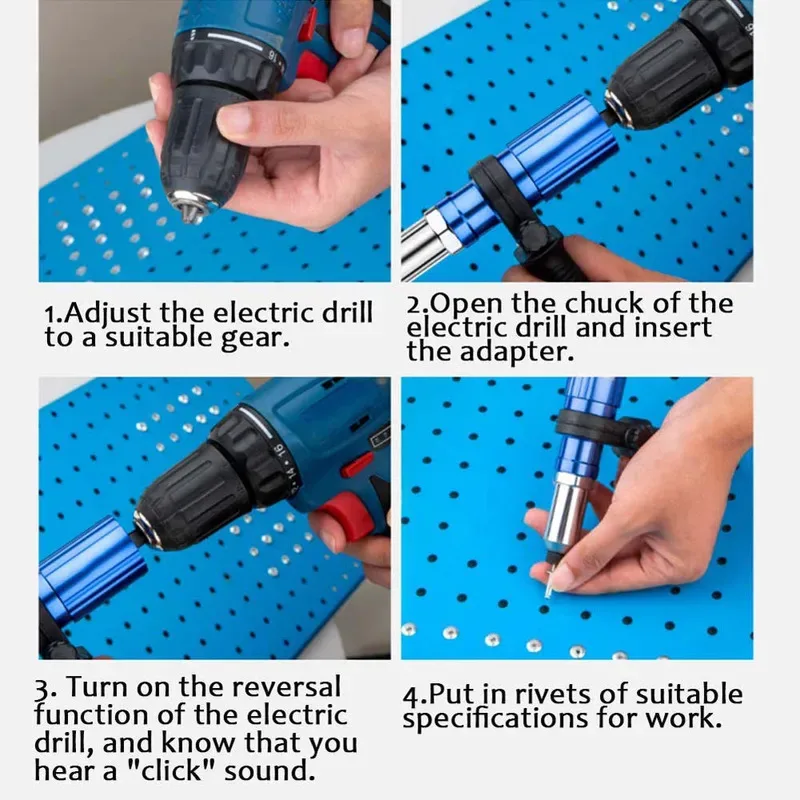 1.Adjust the electric drill to a suitable gear.

2.Open the chuck of the electric drill and insert the adapter.

3. Turn on the reversal function of the electric drill, and know that you hear a "click" sound.

4.Put in rivets of suitable specifications for work.