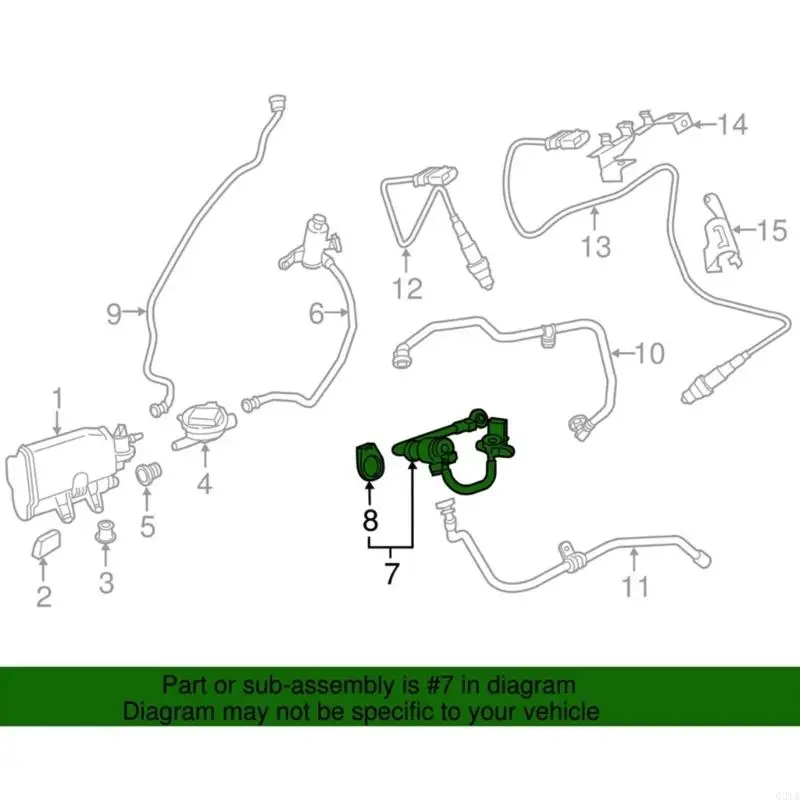 14
15
13
12
9
6
10
1
4
5
8
7
11
2
3

Part or sub-assembly is #7 in diagram
Diagram may not be specific to your vehicle