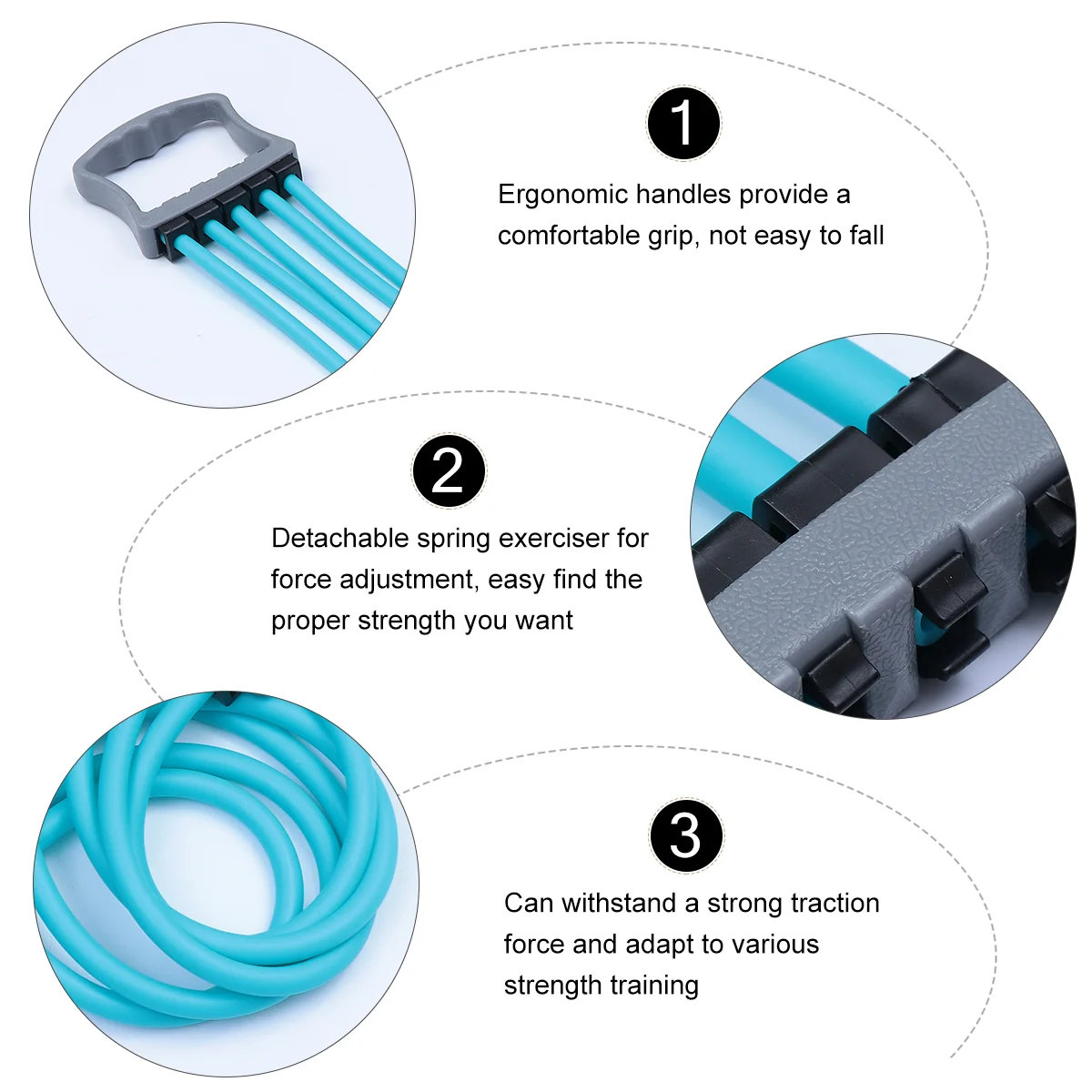 1

Ergonomic handles provide a comfortable grip, not easy to fall

2

Detachable spring exerciser for force adjustment, easy find the proper strength you want

3

Can withstand a strong traction force and adapt to various strength training