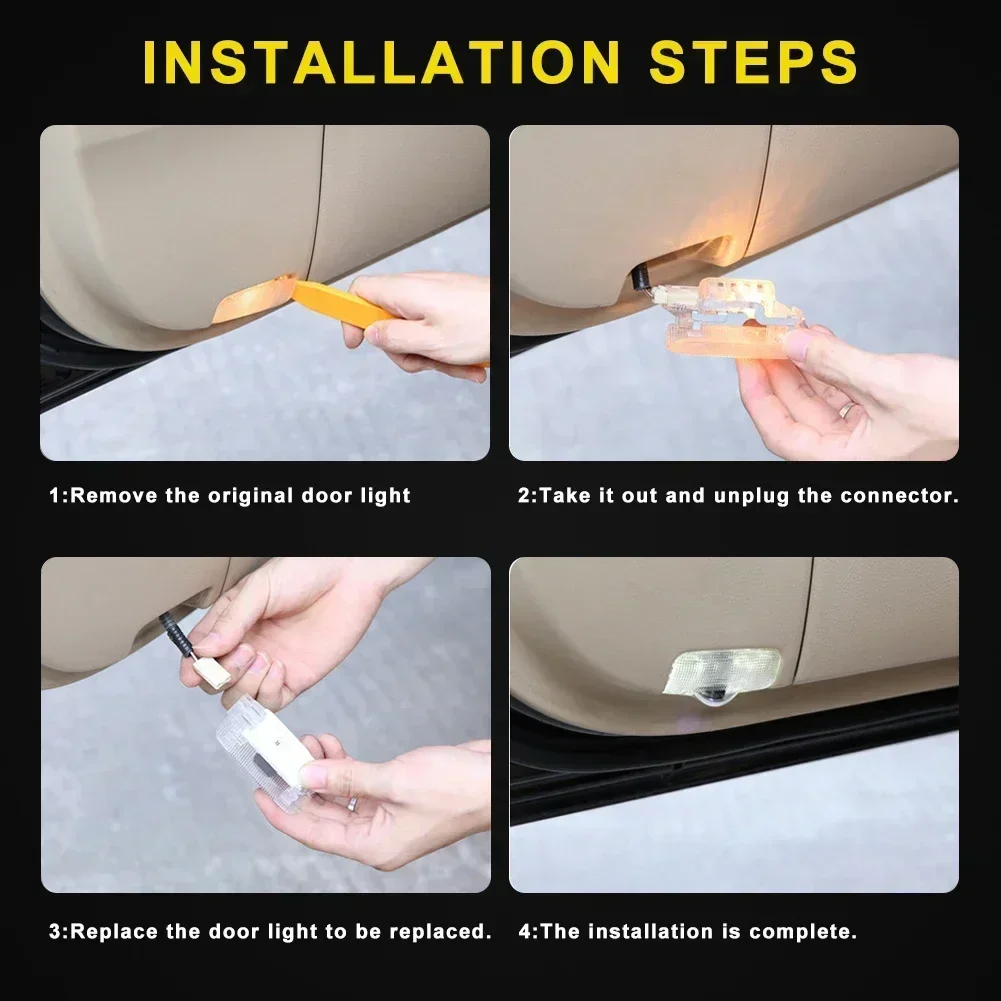 INSTALLATION STEPS

1:Remove the original door light

2:Take it out and unplug the connector.

3:Replace the door light to be replaced.

4:The installation is complete.