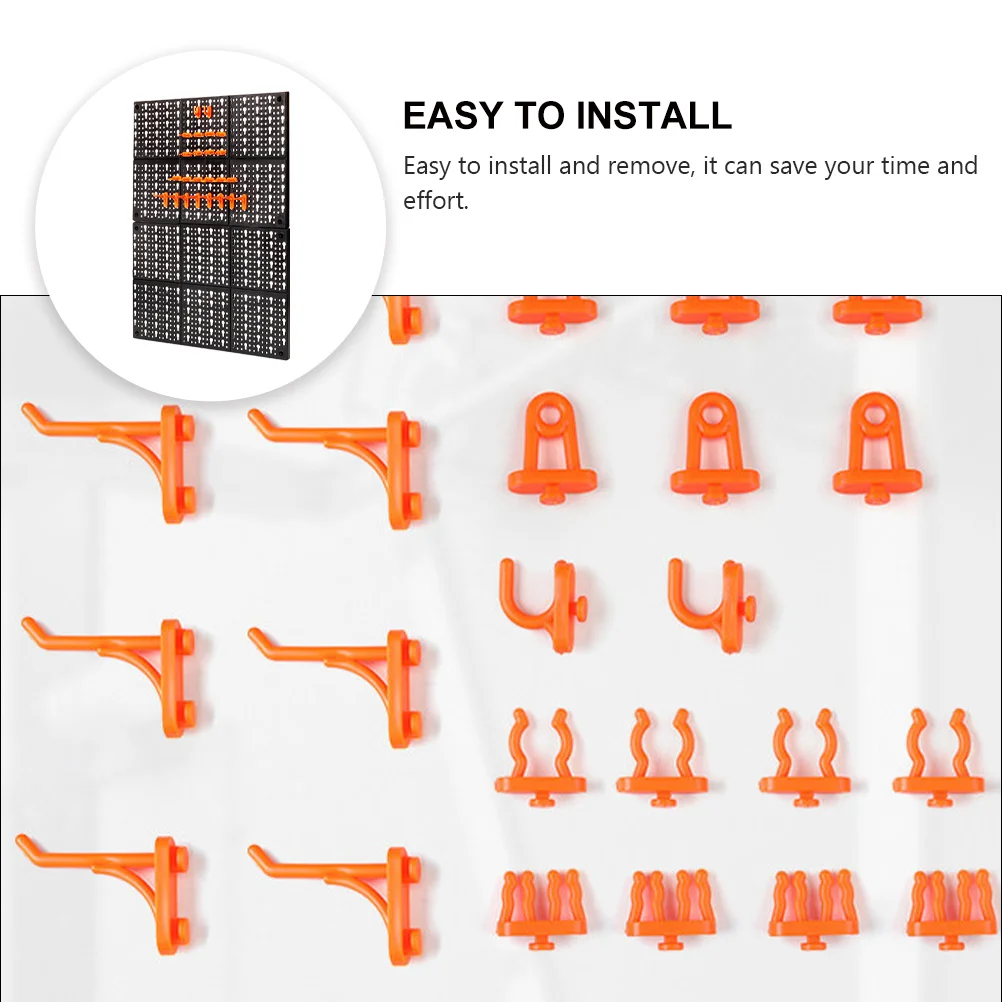 EASY TO INSTALL

Easy to install and remove, it can save your time and effort.