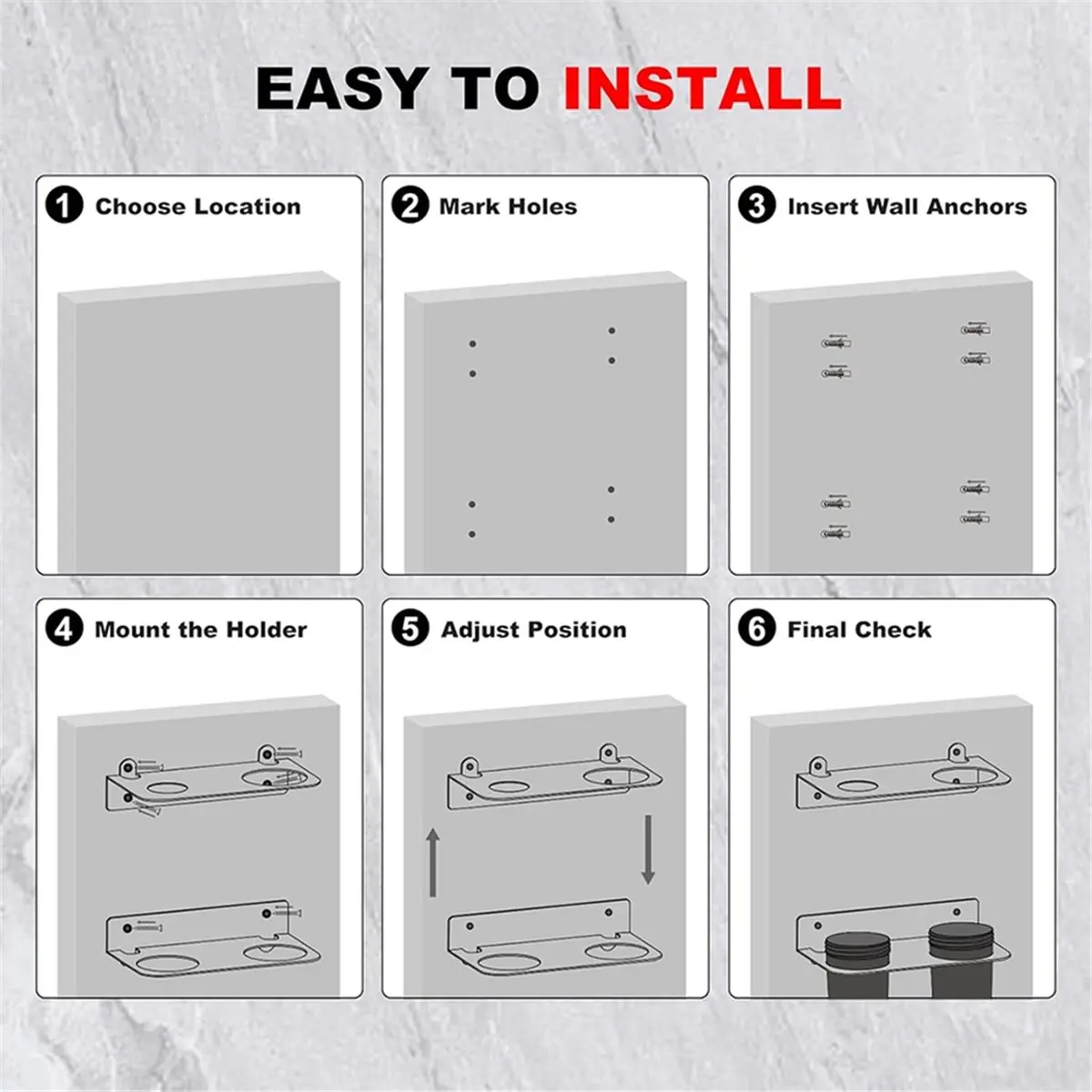 EASY TO INSTALL

1 Choose Location

2 Mark Holes

3 Insert Wall Anchors

4 Mount the Holder

5 Adjust Position

6 Final Check