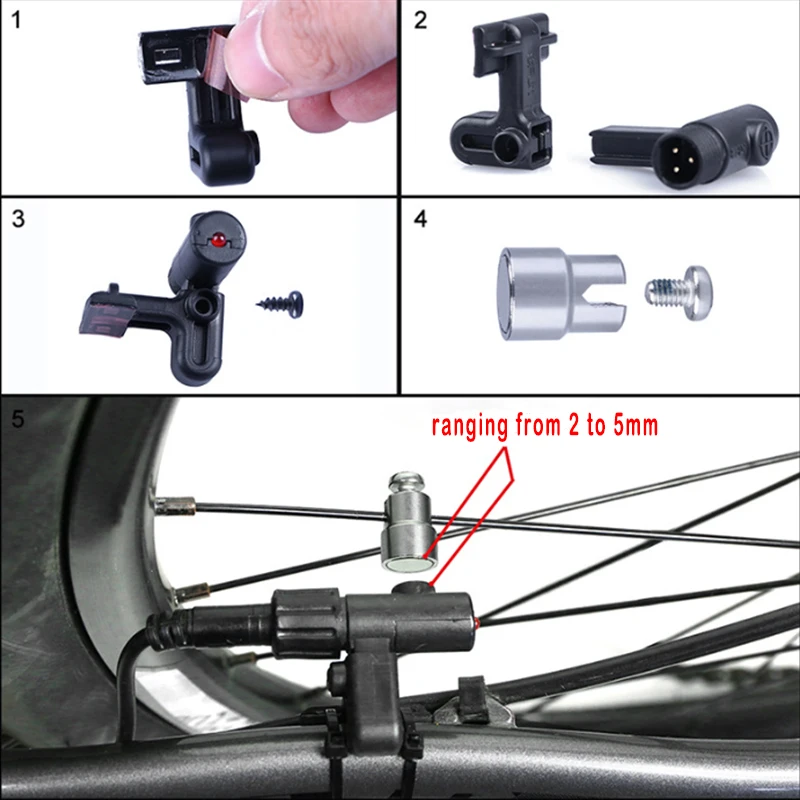 1

2

3

4

5

ranging from 2 to 5mm