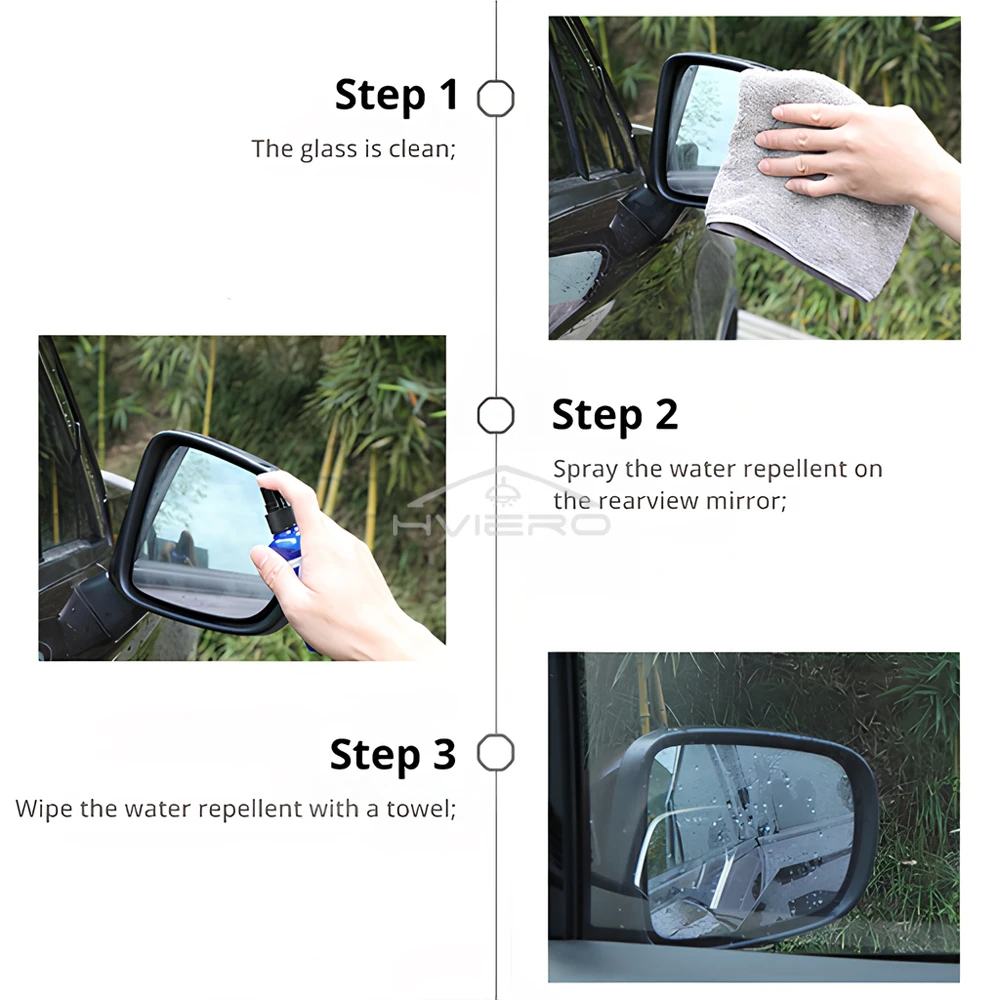 Step 1
The glass is clean;

Step 2
Spray the water repellent on the rearview mirror;

HVIERO

Step 3
Wipe the water repellent with a towel;