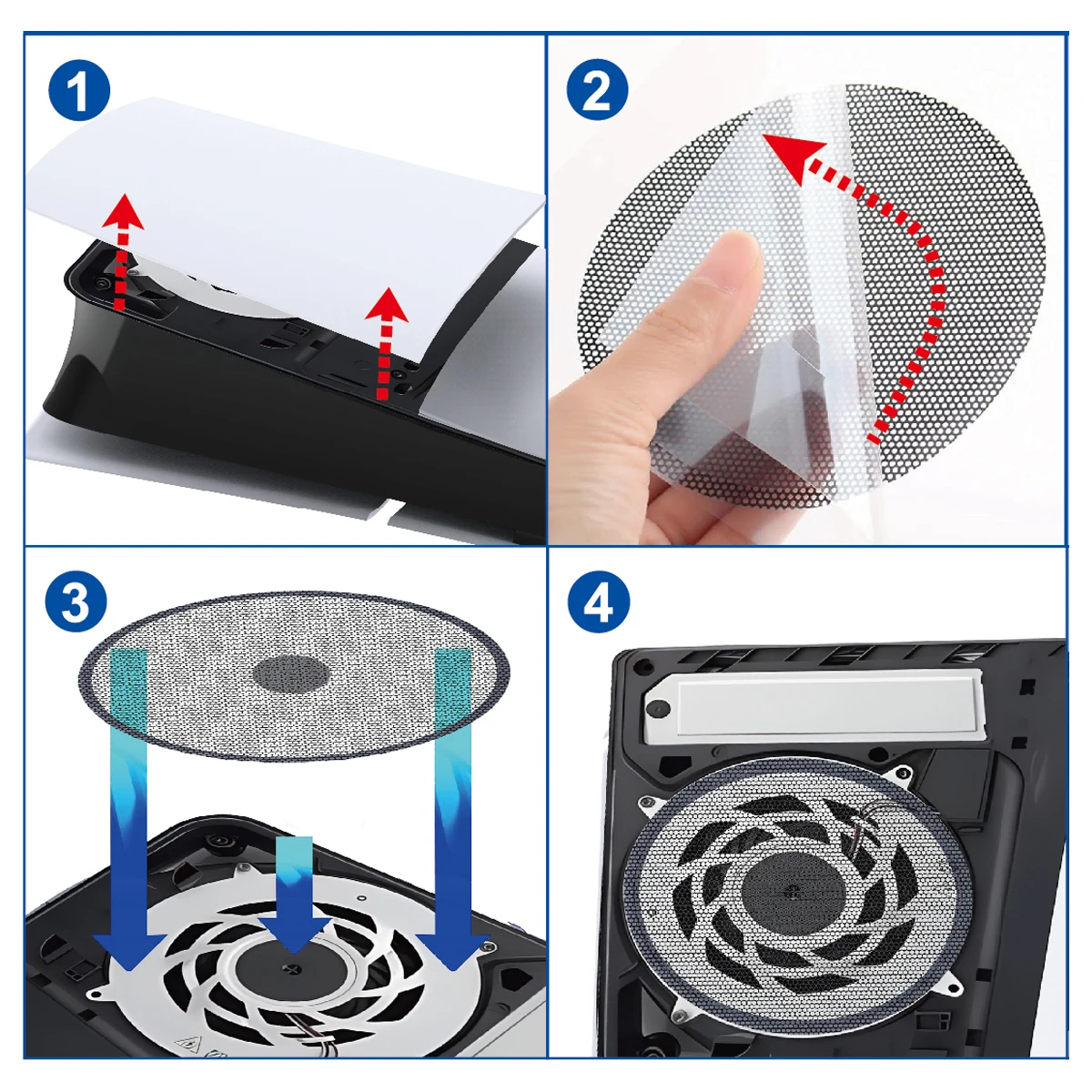 1

2

3

4