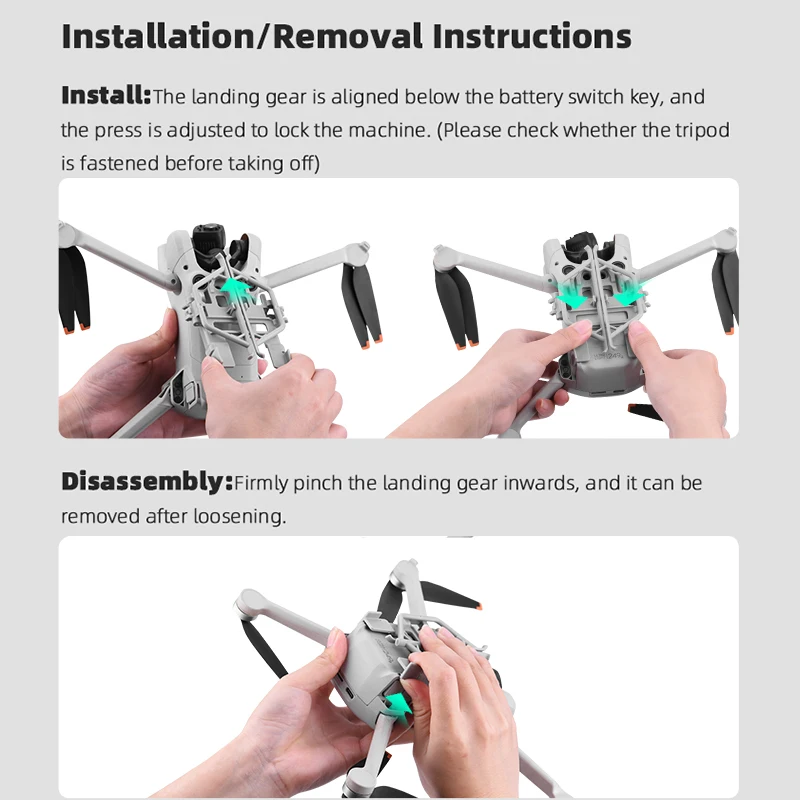 Installation/Removal Instructions

Install:The landing gear is aligned below the battery switch key, and the press is adjusted to lock the machine. (Please check whether the tripod is fastened before taking off)

Disassembly:Firmly pinch the landing gear inwards, and it can be removed after loosening.