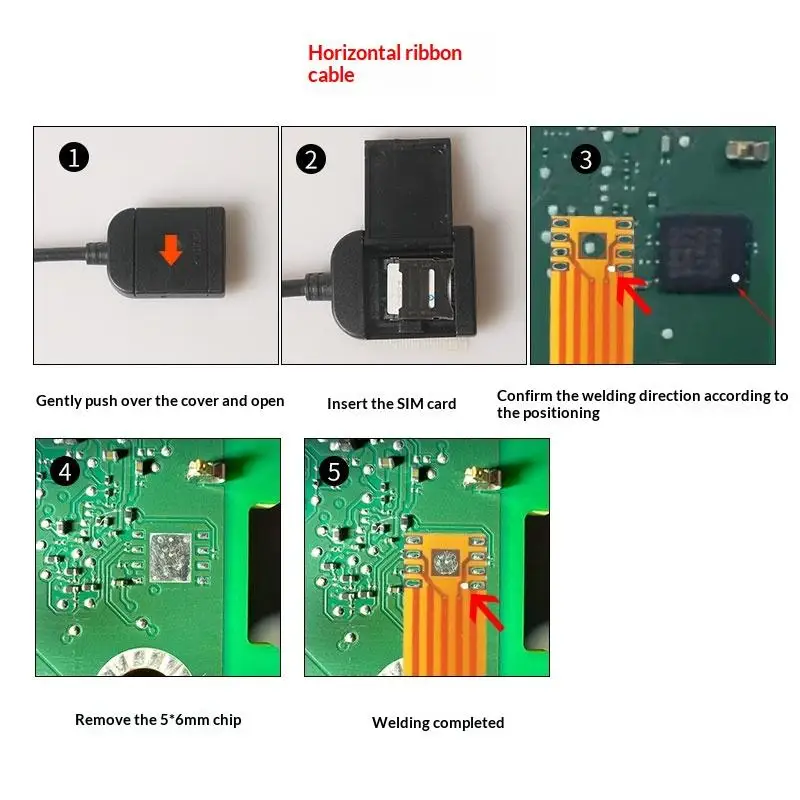 Horizontal ribbon cable

1

2

3

Gently push over the cover and open

Insert the SIM card

Confirm the welding direction according to the positioning

4

5

Remove the 5*6mm chip

Welding completed