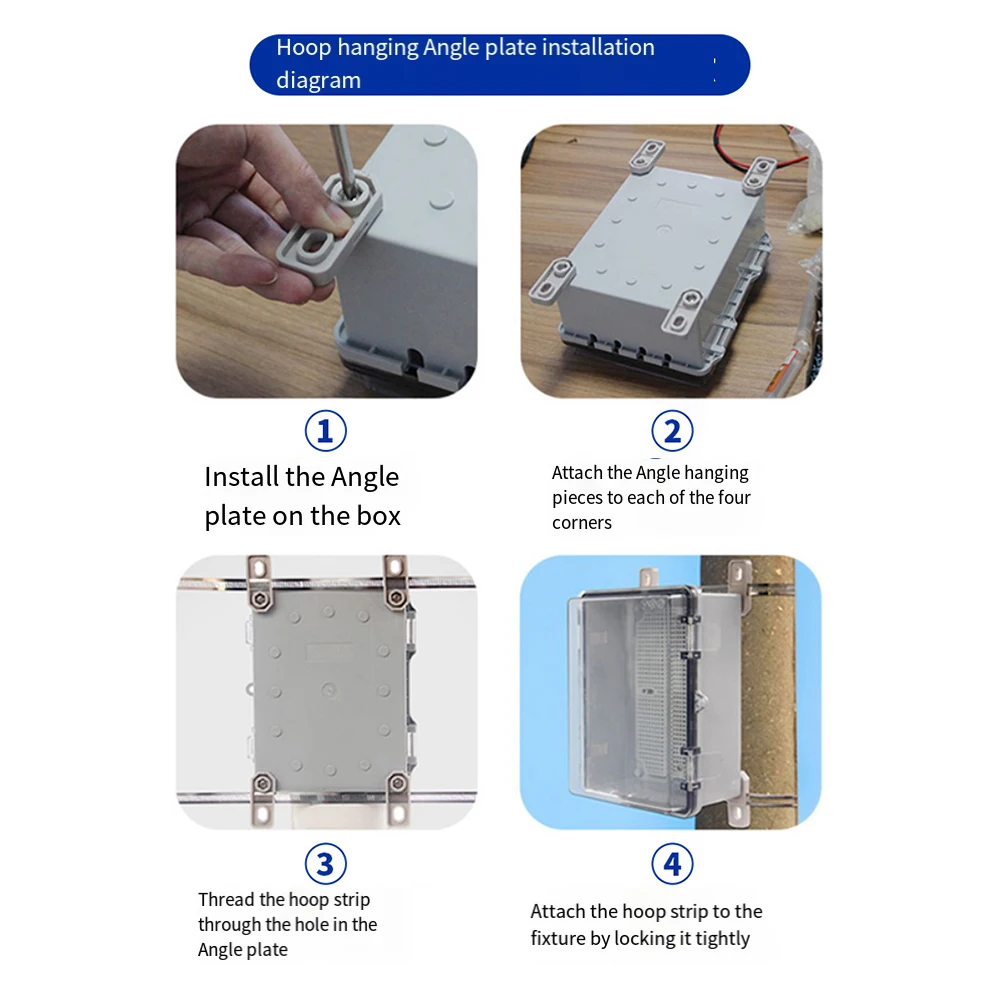 Hoop hanging Angle plate installation diagram

①
Install the Angle plate on the box

②
Attach the Angle hanging pieces to each of the four corners

③
Thread the hoop strip through the hole in the Angle plate

④
Attach the hoop strip to the fixture by locking it tightly